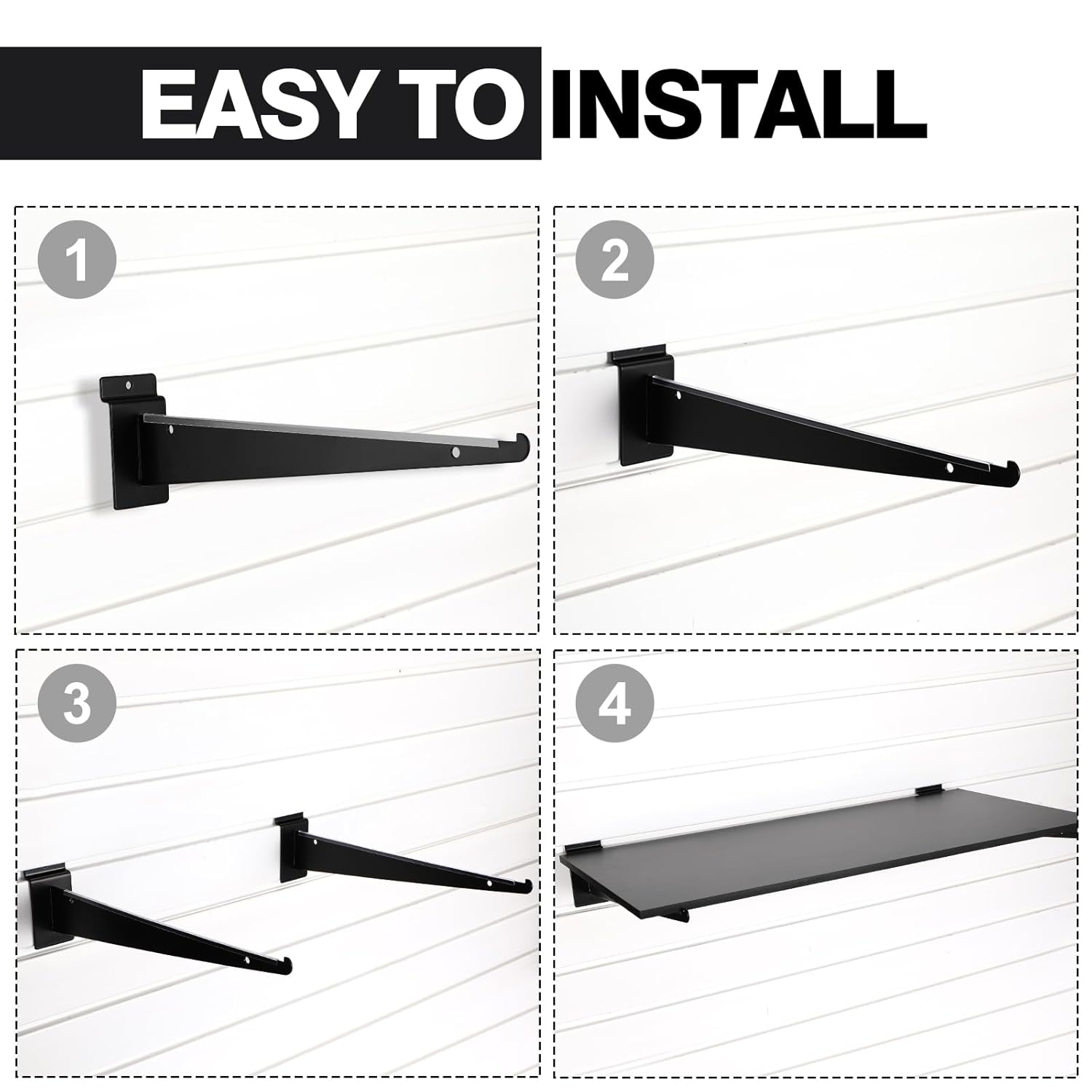 EASY TO INSTALL

1

2

3

4