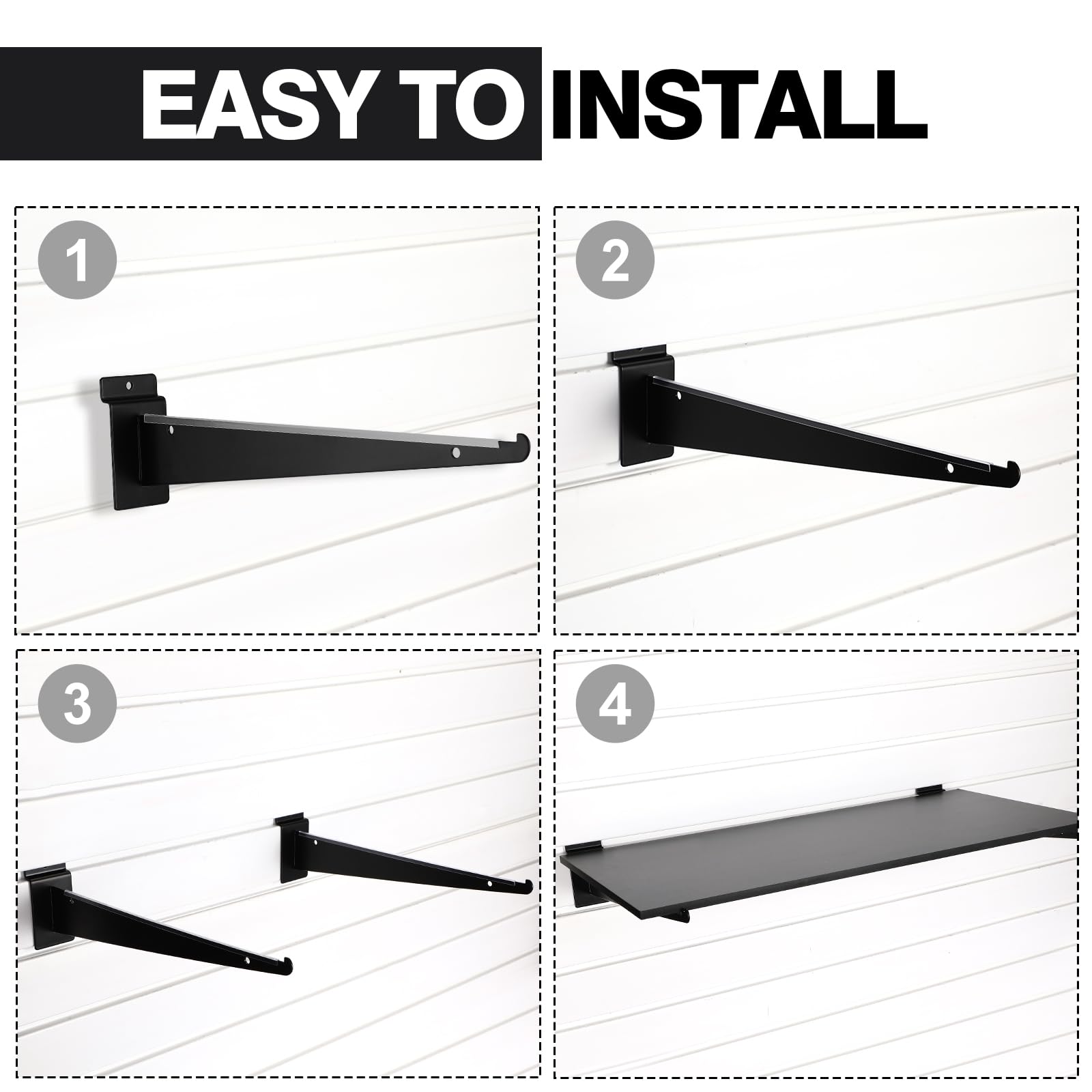 EASY TO INSTALL

1

2

3

4