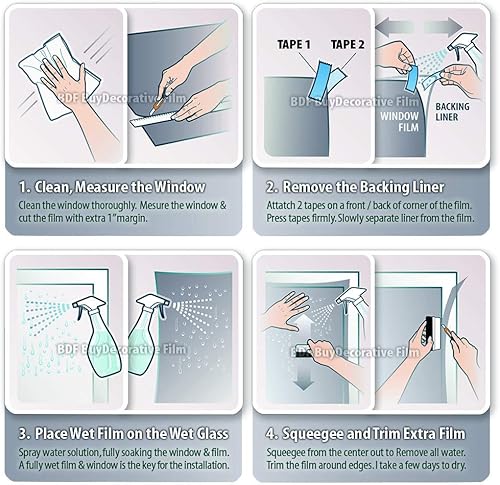 BDF BuyDecorative Film

1. Clean, Measure the Window
Clean the window thoroughly. Mesure the window & cut the film with extra 1"margin.

TAPE 1 TAPE 2

BDF BuyDecorative Film

WINDOW FILM

BACKING LINER

2. Remove the Backing Liner
Attatch 2 tapes on a front / back of corner of the film. Press tapes firmly. Slowly separate liner from the film.

BDF BuyDecorative Film

3. Place Wet Film on the Wet Glass
Spray water solution, fully soaking the window & film. A fully wet film & window is the key for the installation.

BDF BuyDecorative Film

4. Squeegee and Trim Extra Film
Squeegee from the center out to Remove all water. Trim the film around edges. I take a few days to dry.