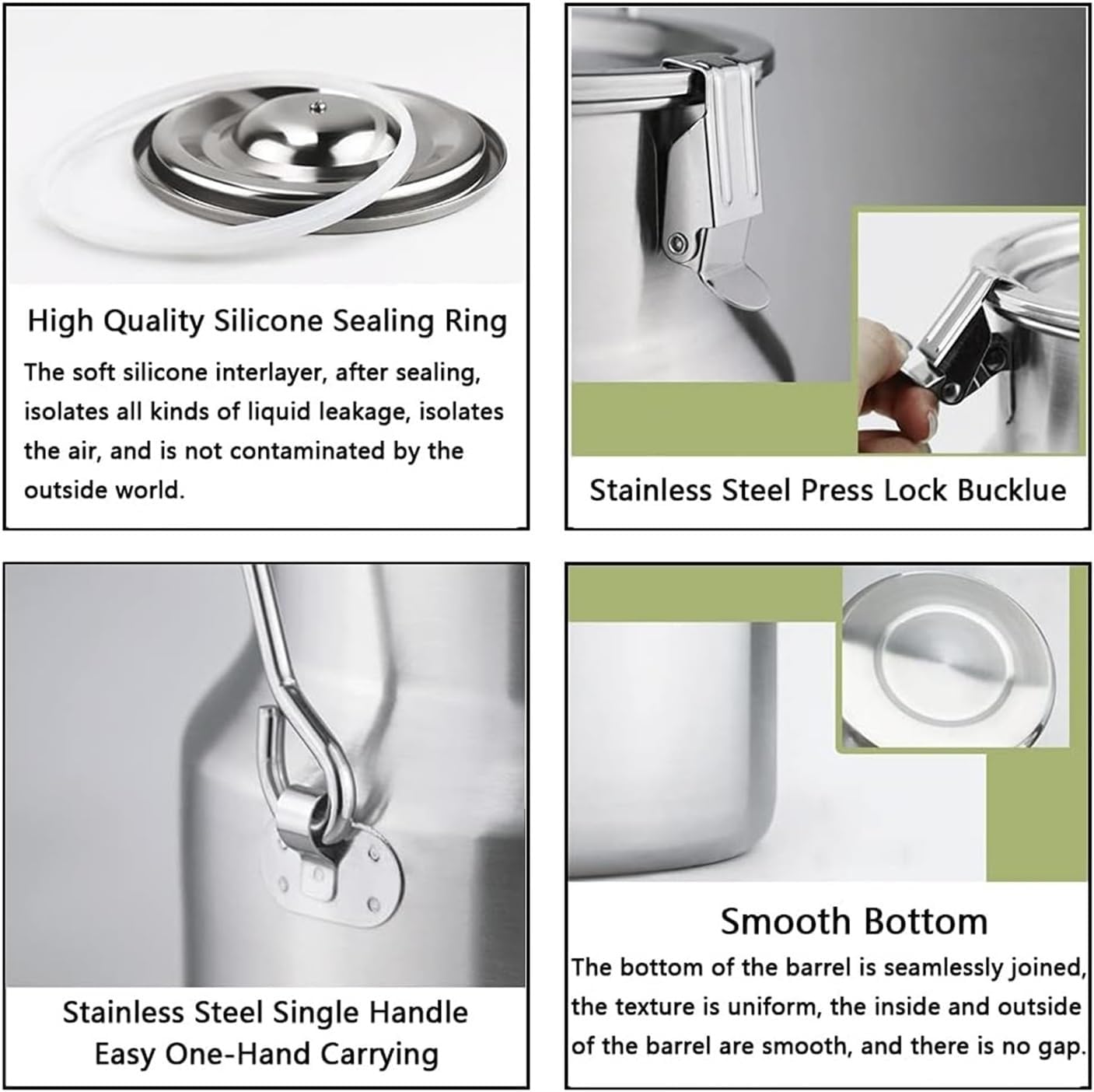 High Quality Silicone Sealing Ring

The soft silicone interlayer, after sealing, isolates all kinds of liquid leakage, isolates the air, and is not contaminated by the outside world.

Stainless Steel Press Lock Bucklue

Stainless Steel Single Handle
Easy One-Hand Carrying

Smooth Bottom

The bottom of the barrel is seamlessly joined, the texture is uniform, the inside and outside of the barrel are smooth, and there is no gap.