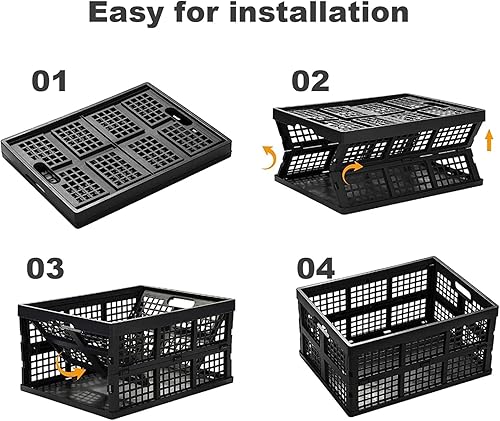 Easy for installation

01

02

03

04