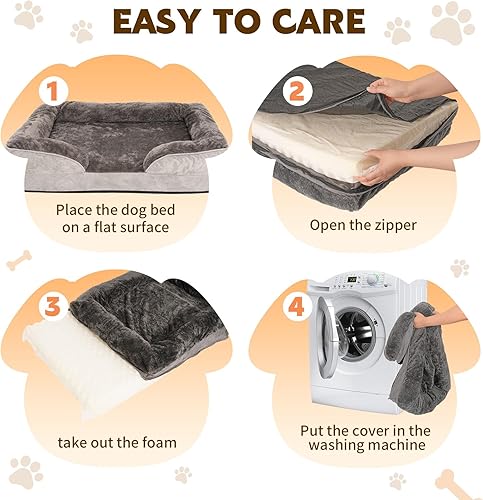 EASY TO CARE

1

Place the dog bed on a flat surface

2

Open the zipper

3

take out the foam

4

Put the cover in the washing machine