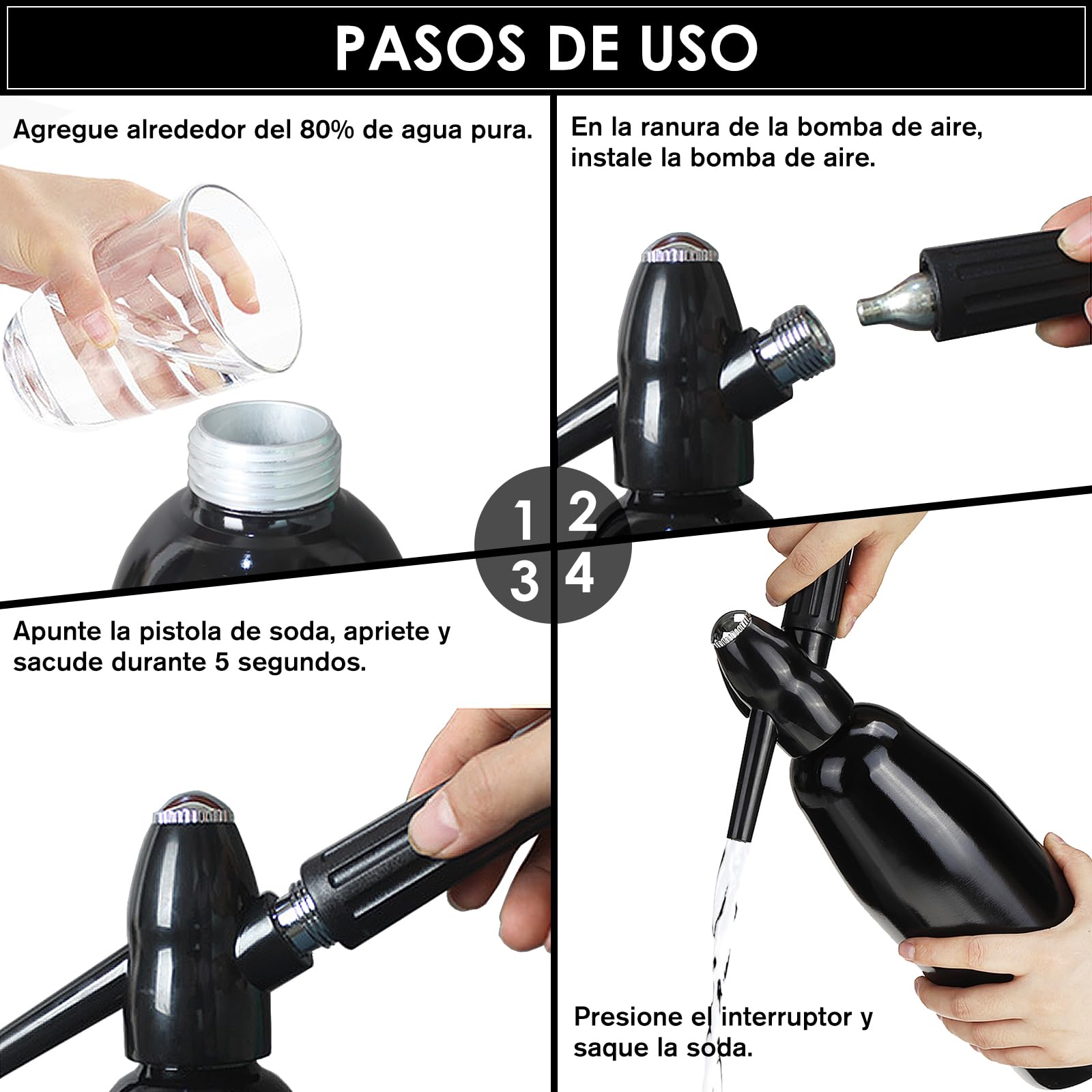 PASOS DE USO

Agregue alrededor del 80% de agua pura.

En la ranura de la bomba de aire, instale la bomba de aire.

1 2
3 4

Apunte la pistola de soda, apriete y sacude durante 5 segundos.

Presione el interruptor y saque la soda.