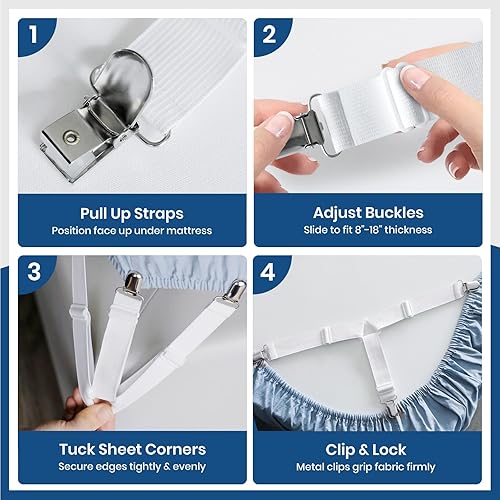 1

Pull Up Straps
Position face up under mattress

2

Adjust Buckles
Slide to fit 8"-18" thickness

3

Tuck Sheet Corners
Secure edges tightly & evenly

4

Clip & Lock
Metal clips grip fabric firmly