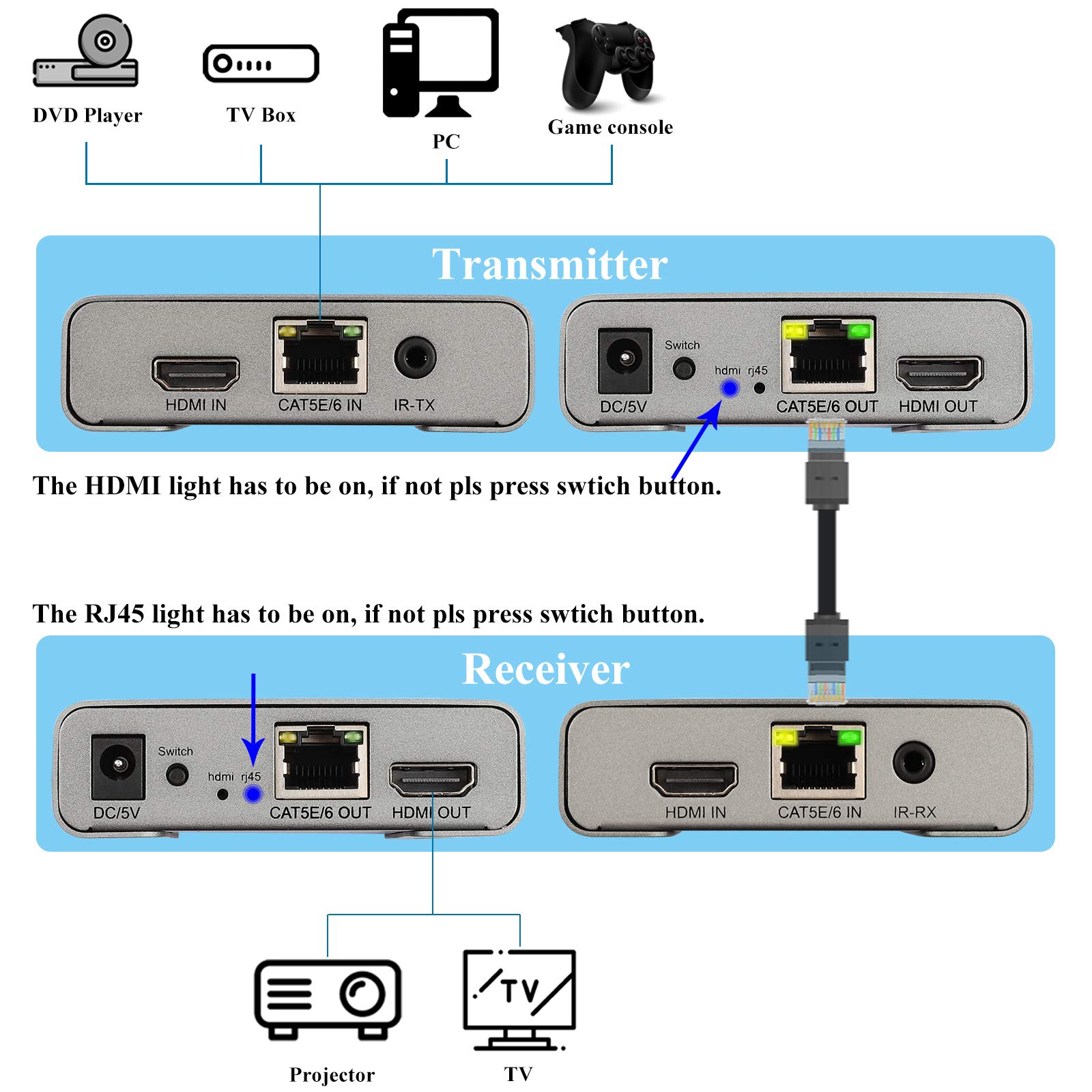 DVD Player

TV Box

PC

Game console

Transmitter

HDMI IN

CAT5E/6 IN

IR-TX

DC/5V

Switch

hdmi

rj45

CAT5E/6 OUT

HDMI OUT

The HDMI light has to be on, if not pls press swtich button.

The RJ45 light has to be on, if not pls press swtich button.

Receiver

DC/5V

Switch

hdmi

rj45

CAT5E/6 OUT

HDMI OUT

HDMI IN

CAT5E/6 IN

IR-RX

TV

Projector

TV