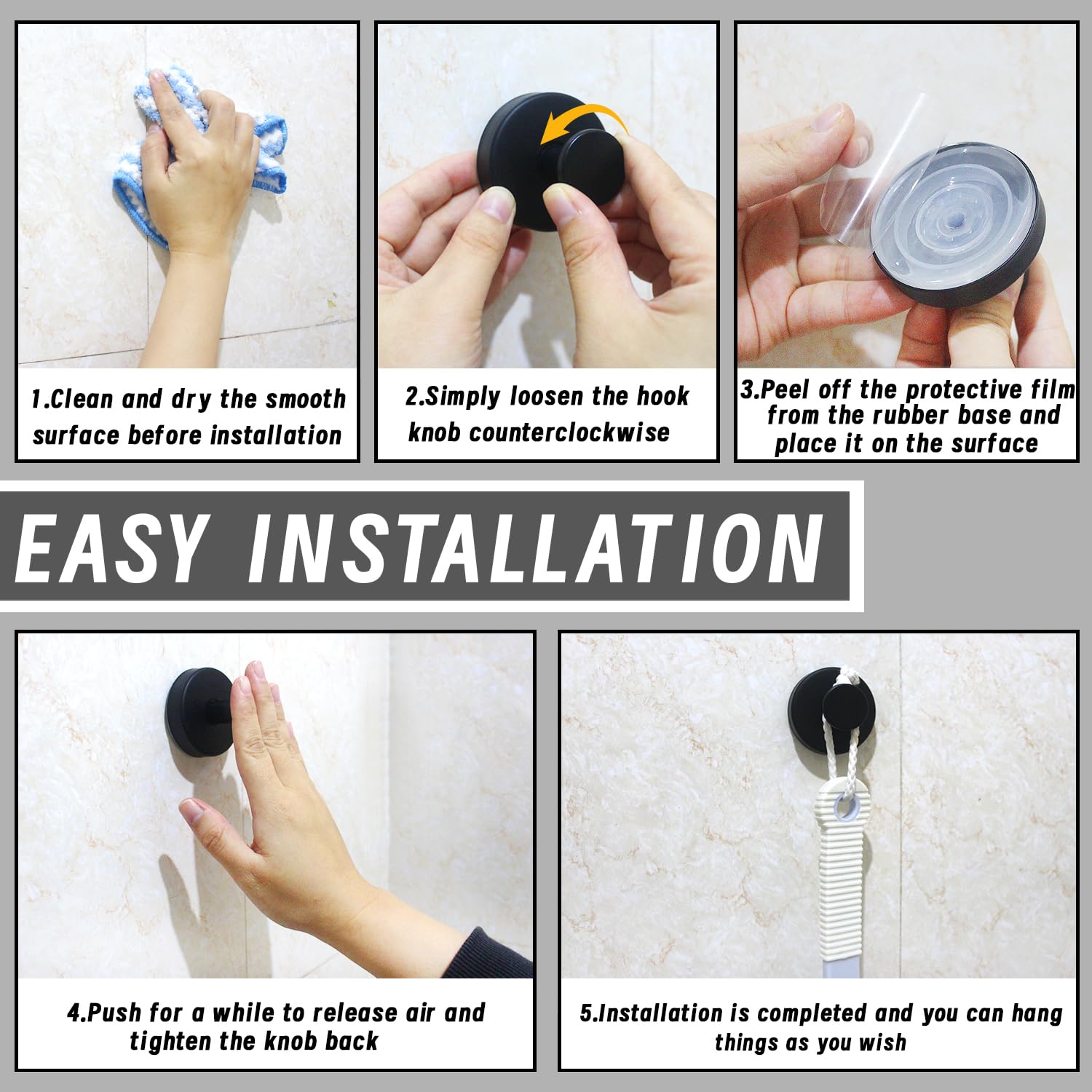 1.Clean and dry the smooth surface before installation

2.Simply loosen the hook knob counterclockwise

3.Peel off the protective film from the rubber base and place it on the surface

EASY INSTALLATION

4.Push for a while to release air and tighten the knob back

5.Installation is completed and you can hang things as you wish