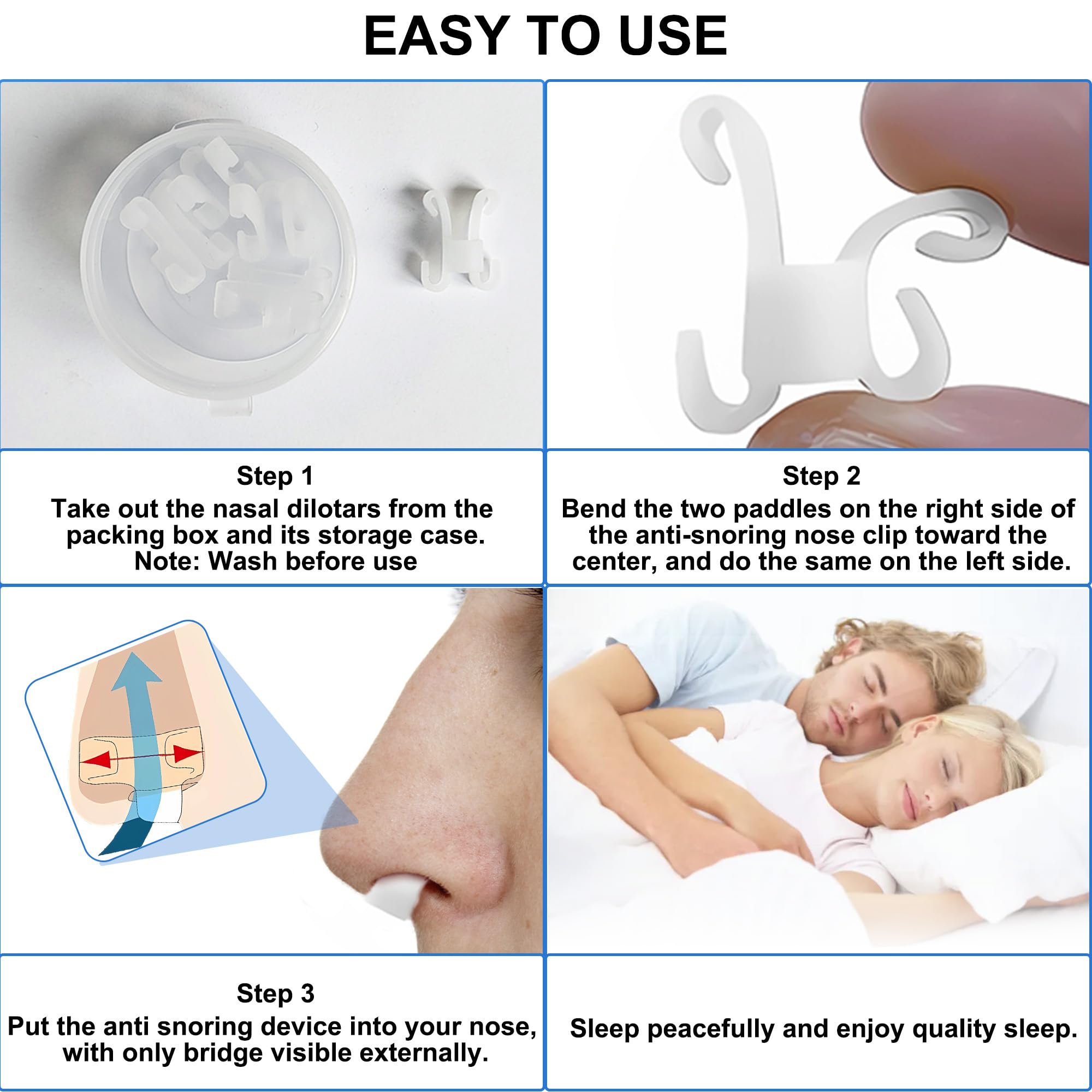 EASY TO USE

Step 1
Take out the nasal dilotars from the packing box and its storage case.
Note: Wash before use

Step 2
Bend the two paddles on the right side of the anti-snoring nose clip toward the center, and do the same on the left side.

Step 3
Put the anti snoring device into your nose, with only bridge visible externally.

Sleep peacefully and enjoy quality sleep.