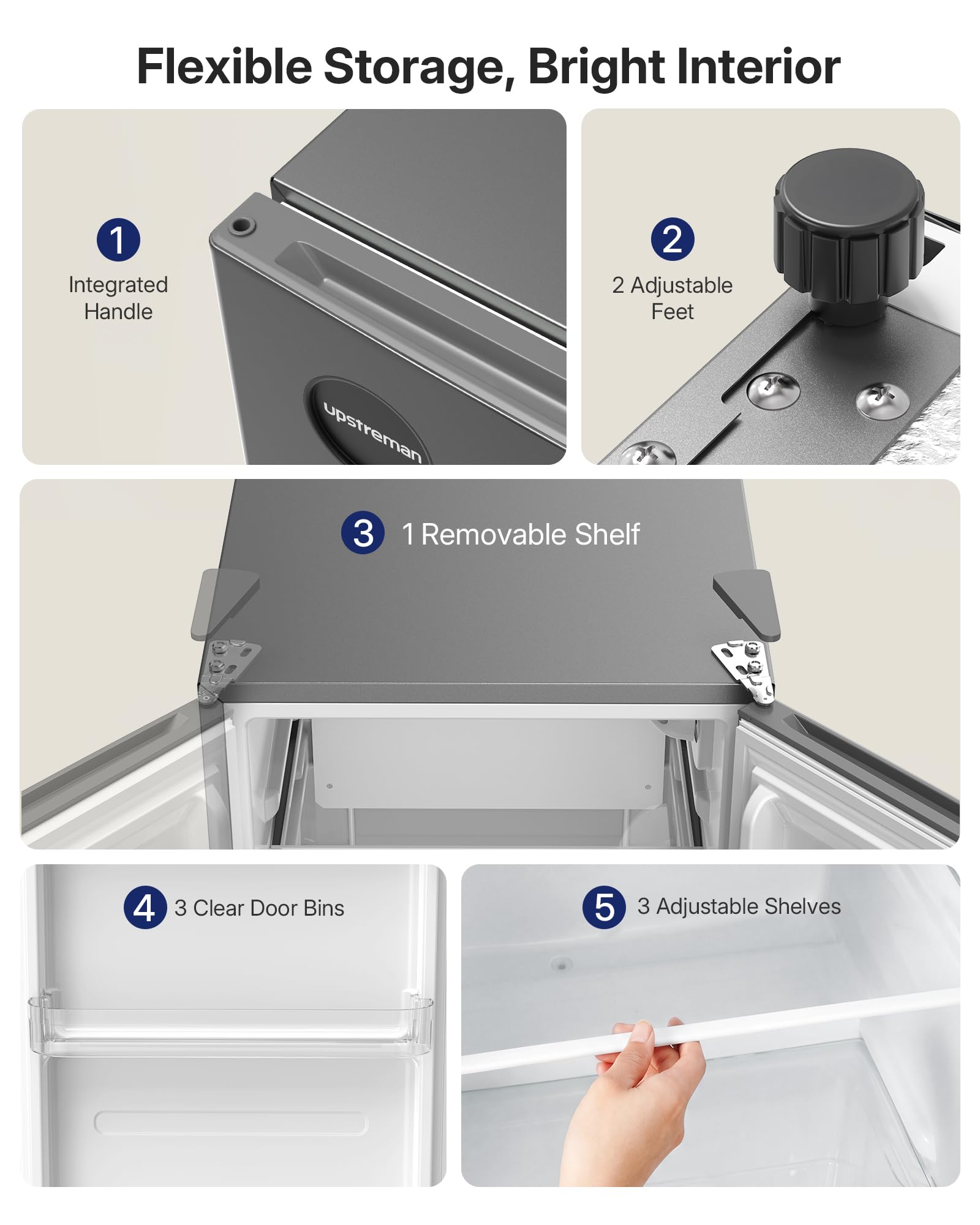 Flexible Storage, Bright Interior

1
Integrated Handle

Upstreman

2
2 Adjustable Feet

3 1 Removable Shelf

4 3 Clear Door Bins

5 3 Adjustable Shelves