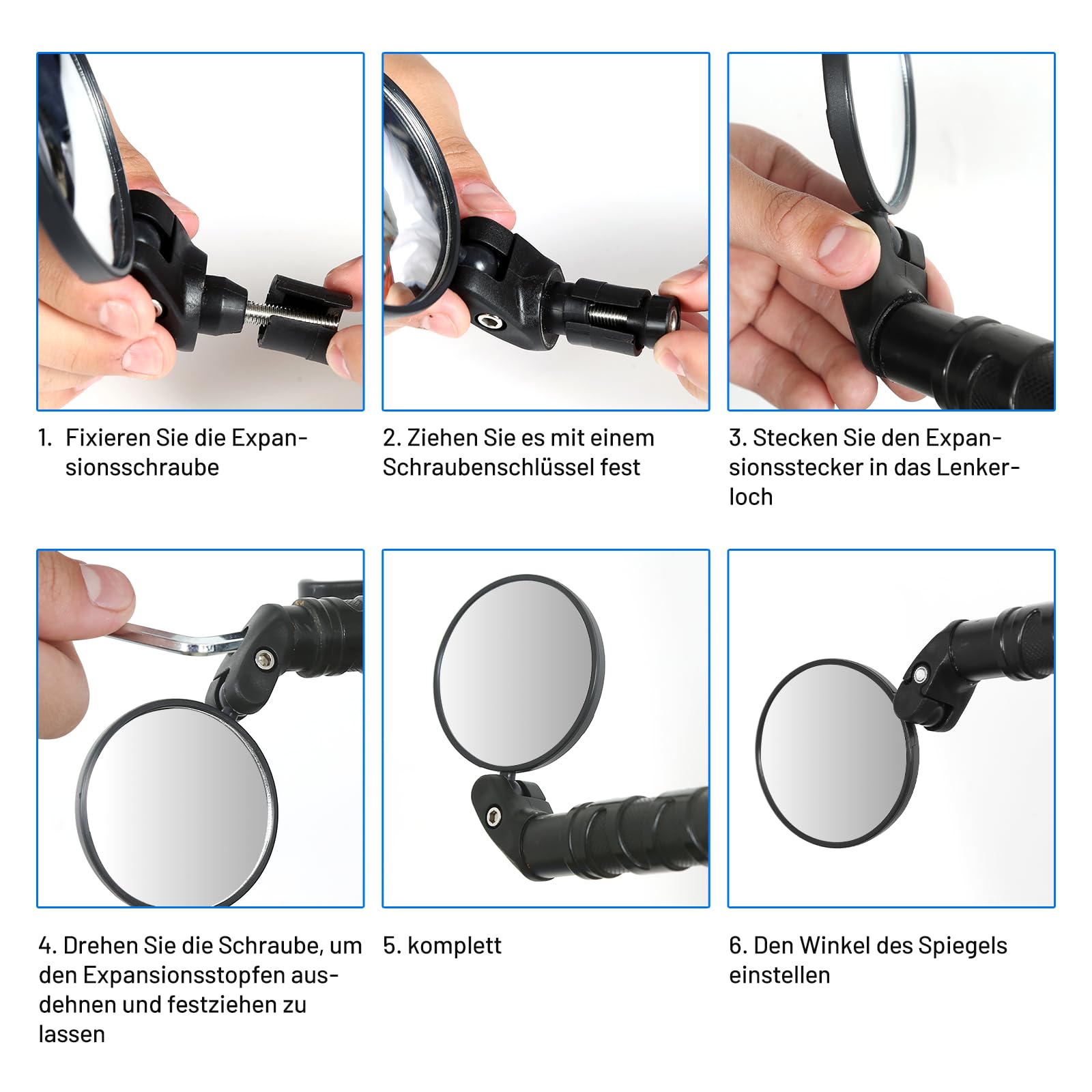 1. Fixieren Sie die Expansionsschraube

2. Ziehen Sie es mit einem Schraubenschlüssel fest

3. Stecken Sie den Expansionsstecker in das Lenkerloch

4. Drehen Sie die Schraube, um den Expansionsstopfen ausdehnen und festziehen zu lassen

5. komplett

6. Den Winkel des Spiegels einstellen