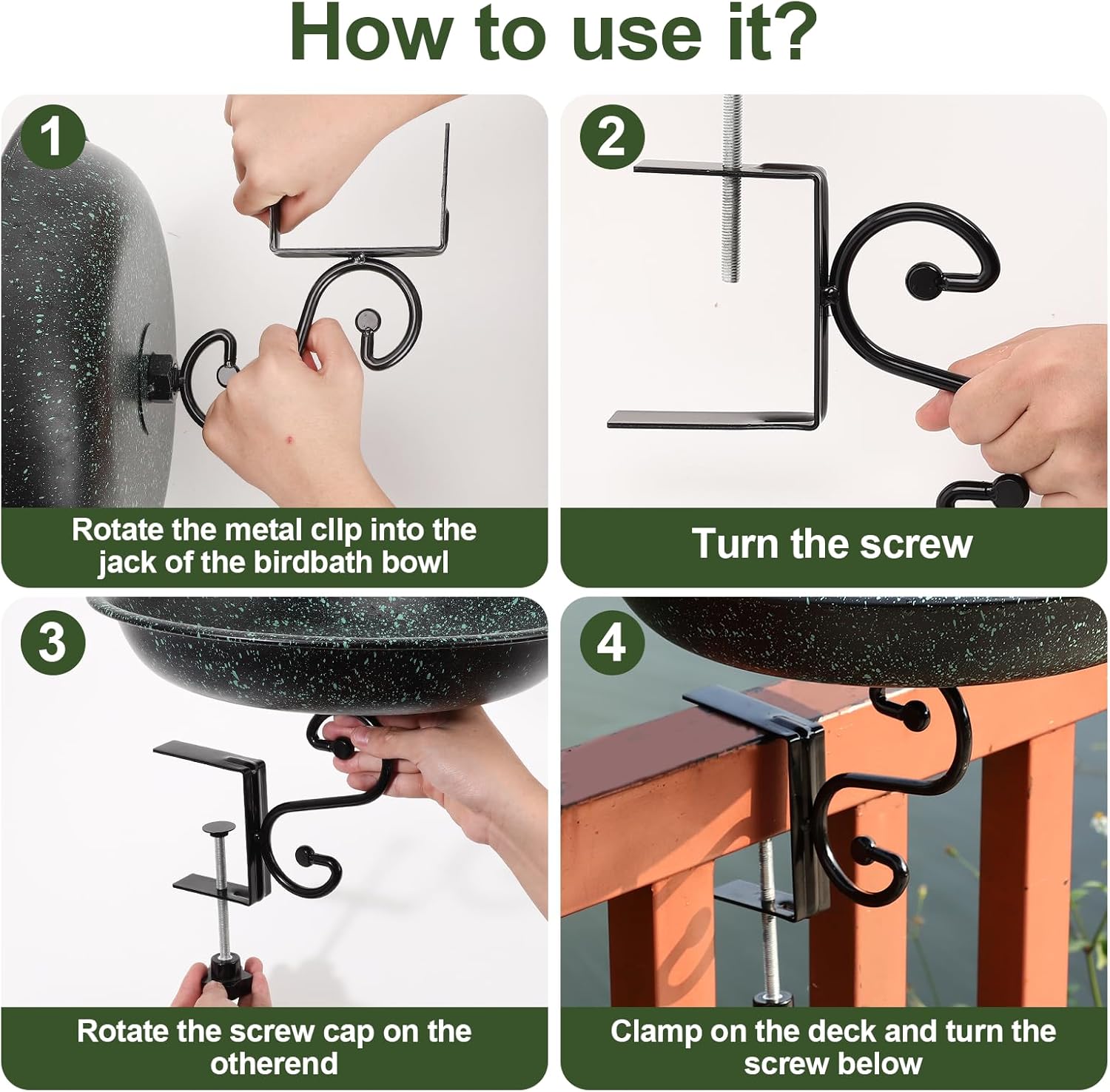 How to use it?

1

Rotate the metal clip into the jack of the birdbath bowl

2

Turn the screw

3

Rotate the screw cap on the otherend

4

Clamp on the deck and turn the screw below