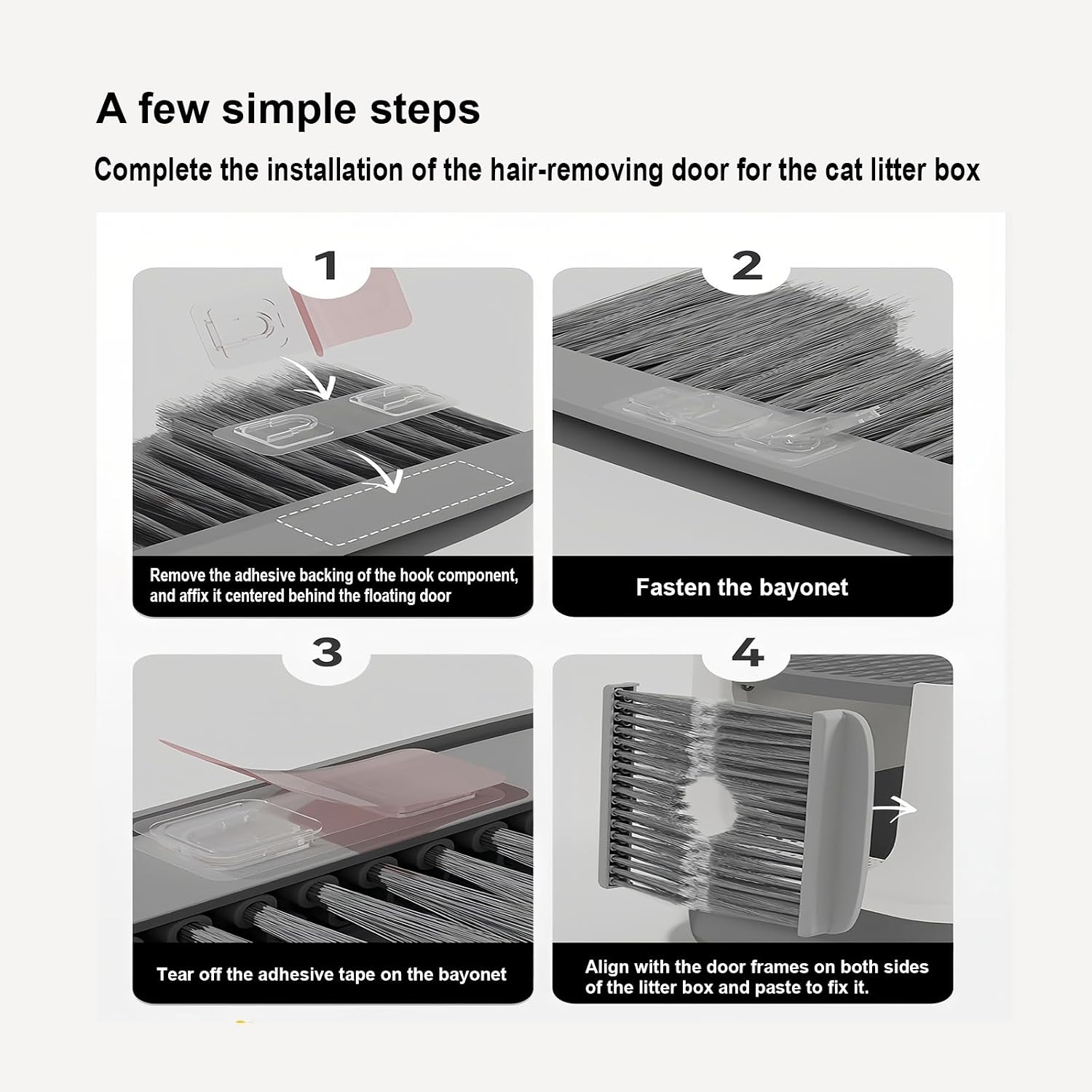 A few simple steps

Complete the installation of the hair-removing door for the cat litter box

1

Remove the adhesive backing of the hook component, and affix it centered behind the floating door

2

Fasten the bayonet

3

Tear off the adhesive tape on the bayonet

4

Align with the door frames on both sides of the litter box and paste to fix it.