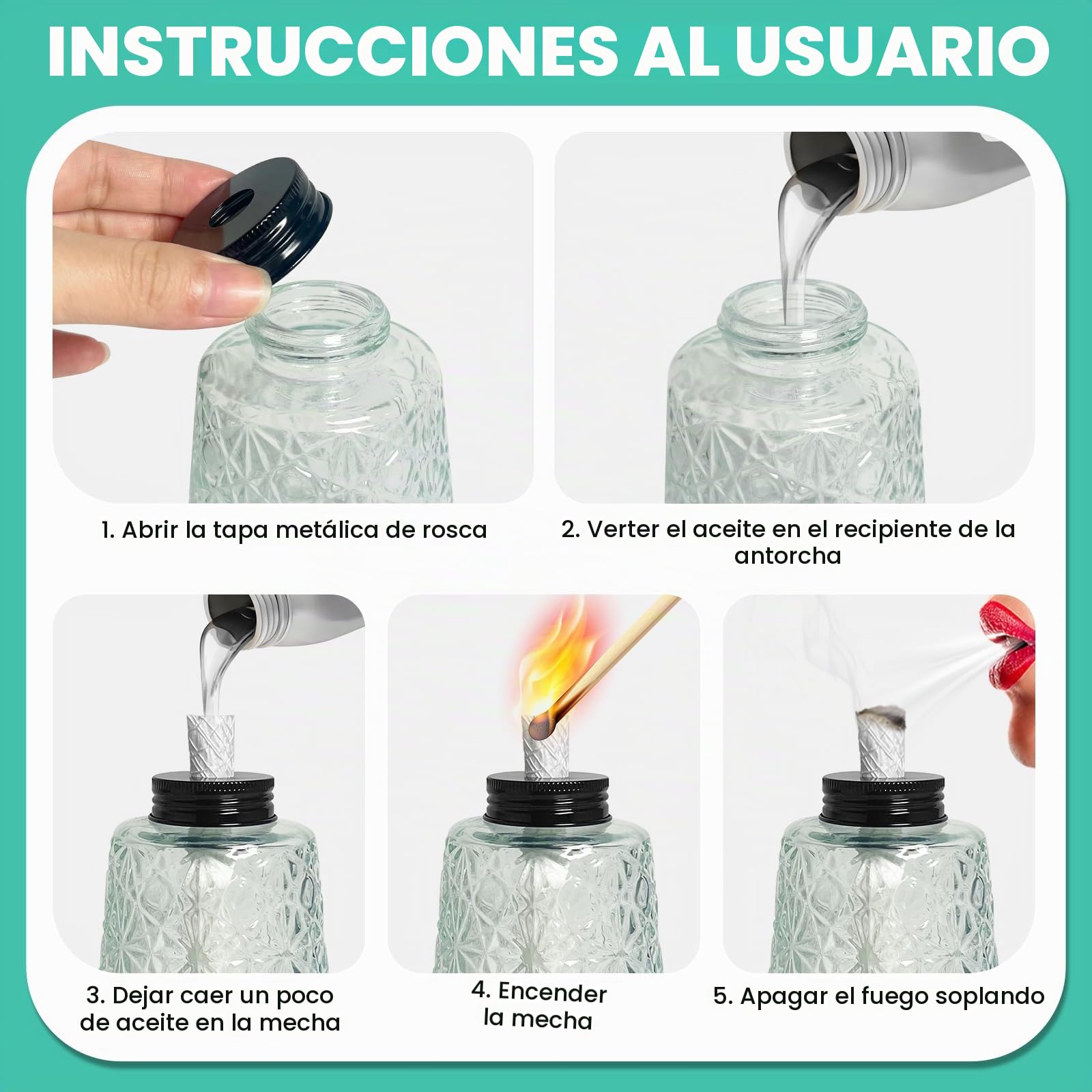 INSTRUCCIONES AL USUARIO

1. Abrir la tapa metálica de rosca

2. Verter el aceite en el recipiente de la antorcha

3. Dejar caer un poco de aceite en la mecha

4. Encender la mecha

5. Apagar el fuego soplando