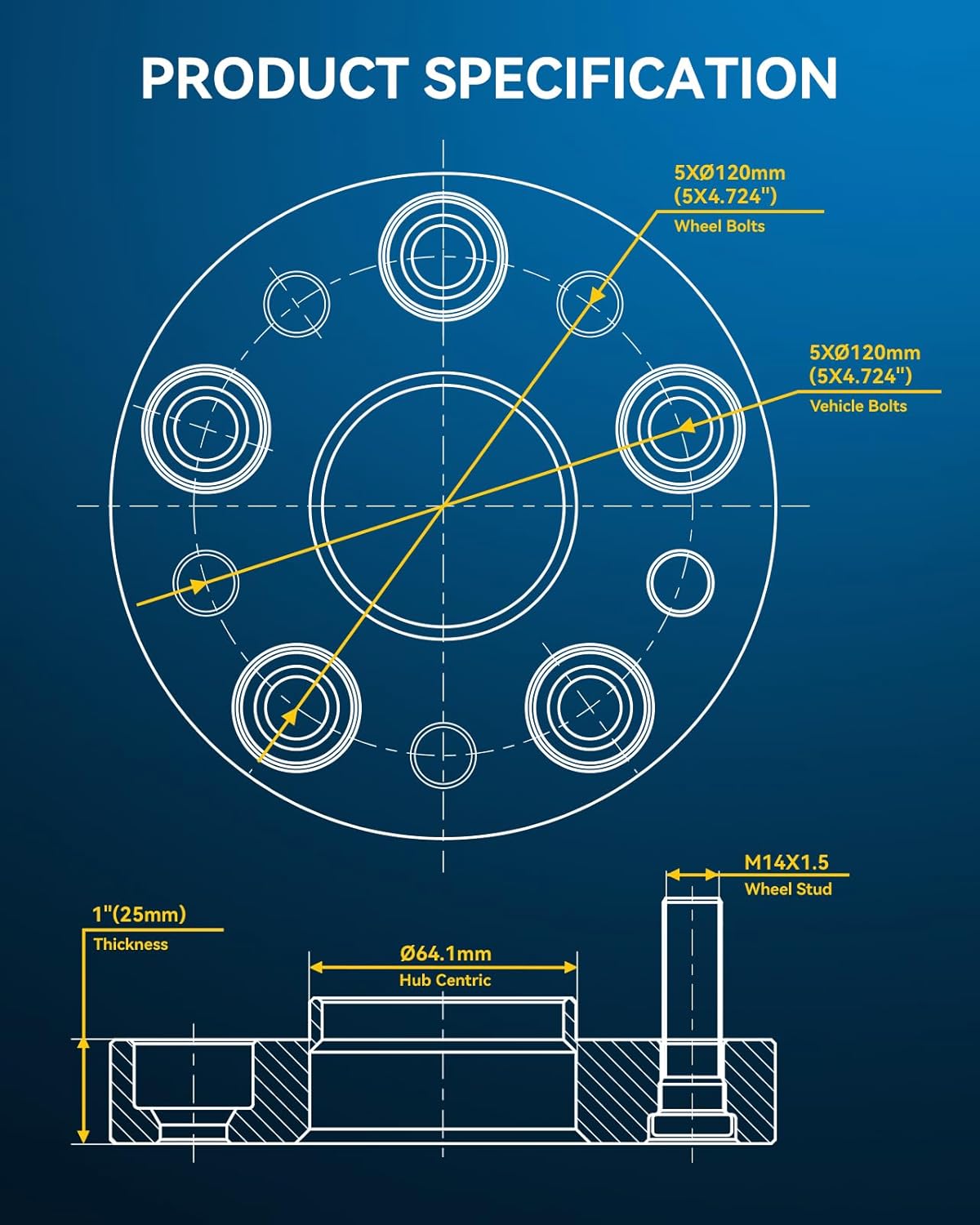 PRODUCT SPECIFICATION

5XØ120mm
(5X4.724")
Wheel Bolts

5XØ120mm
(5X4.724")
Vehicle Bolts

M14X1.5
Wheel Stud

1"(25mm)
Thickness

Ø64.1mm
Hub Centric