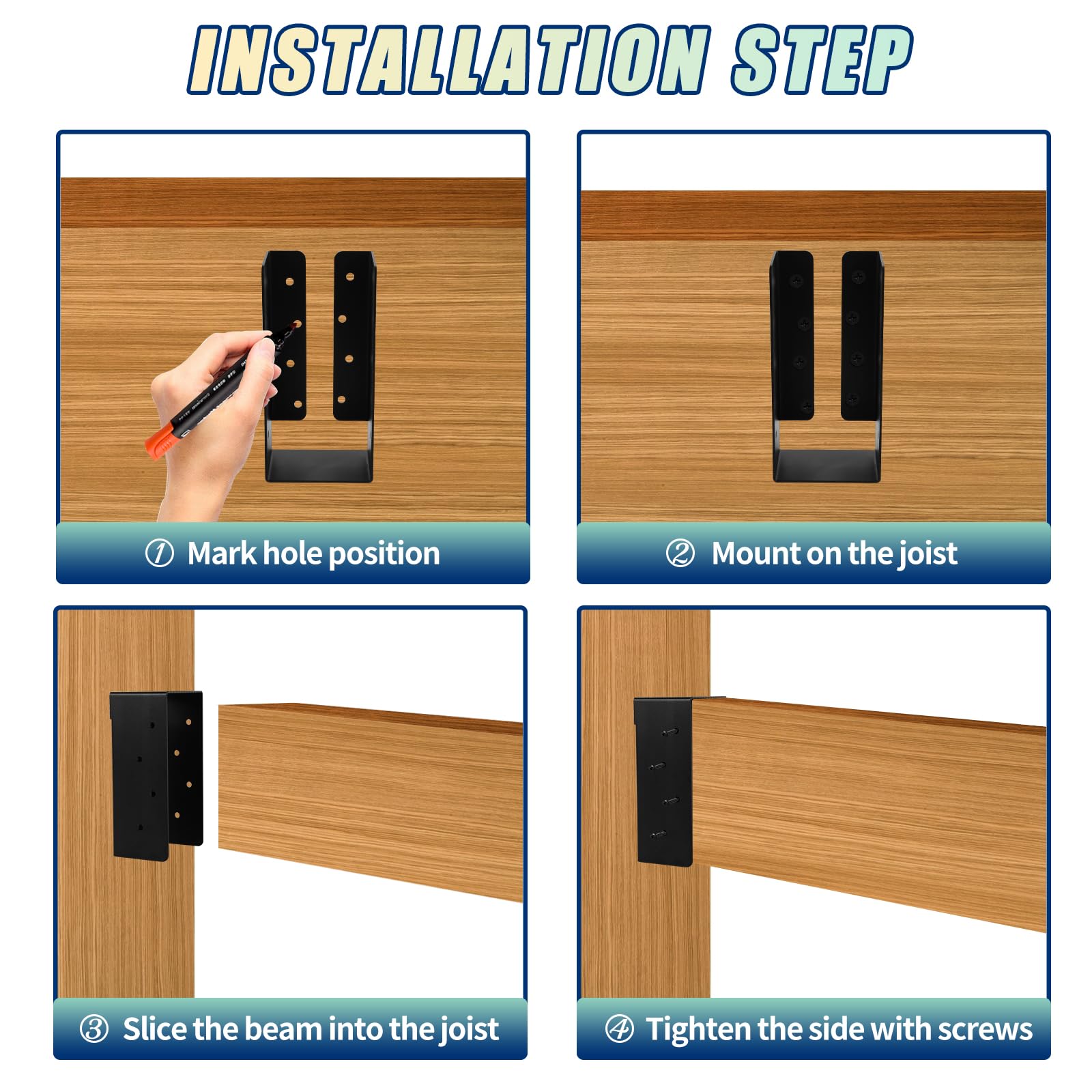 INSTALLATION STEP

① Mark hole position

② Mount on the joist

③ Slice the beam into the joist

④ Tighten the side with screws