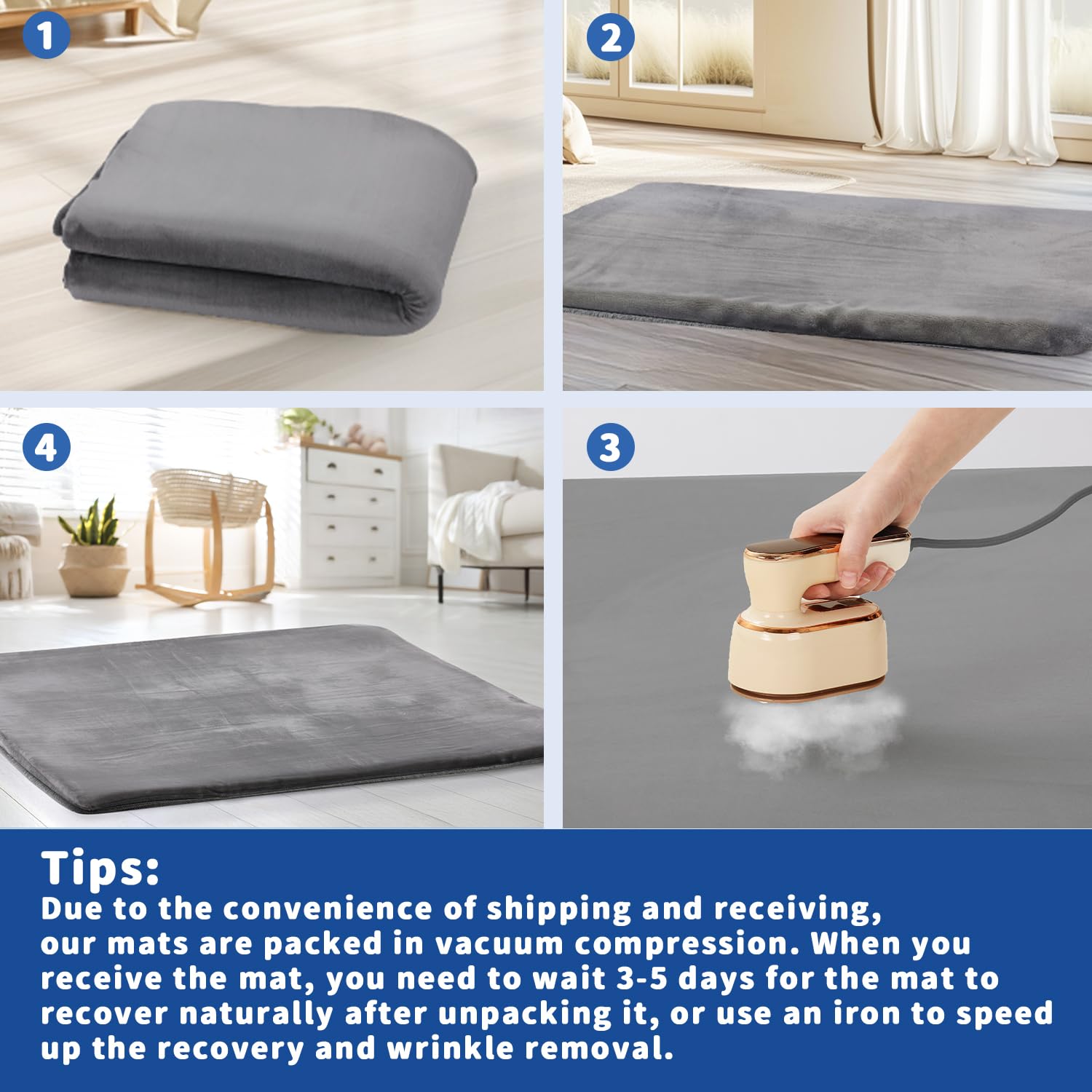 1

2

4

3

Tips:
Due to the convenience of shipping and receiving, our mats are packed in vacuum compression. When you receive the mat, you need to wait 3-5 days for the mat to recover naturally after unpacking it, or use an iron to speed up the recovery and wrinkle removal.