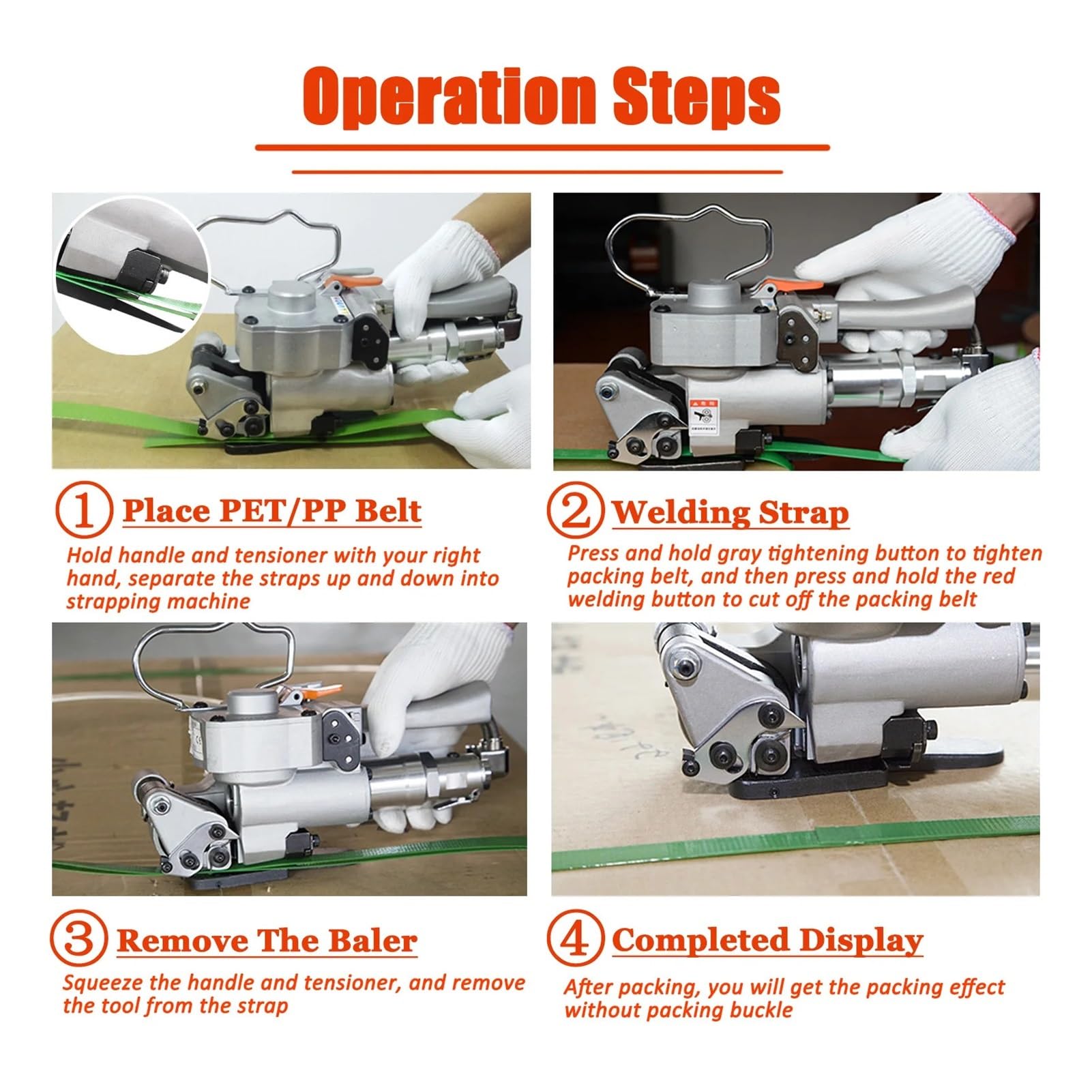 Operation Steps

① Place PET/PP Belt

Hold handle and tensioner with your right hand, separate the straps up and down into strapping machine

② Welding Strap

Press and hold gray tightening button to tighten packing belt, and then press and hold the red welding button to cut off the packing belt

③ Remove The Baler

Squeeze the handle and tensioner, and remove the tool from the strap

④ Completed Display

After packing, you will get the packing effect without packing buckle