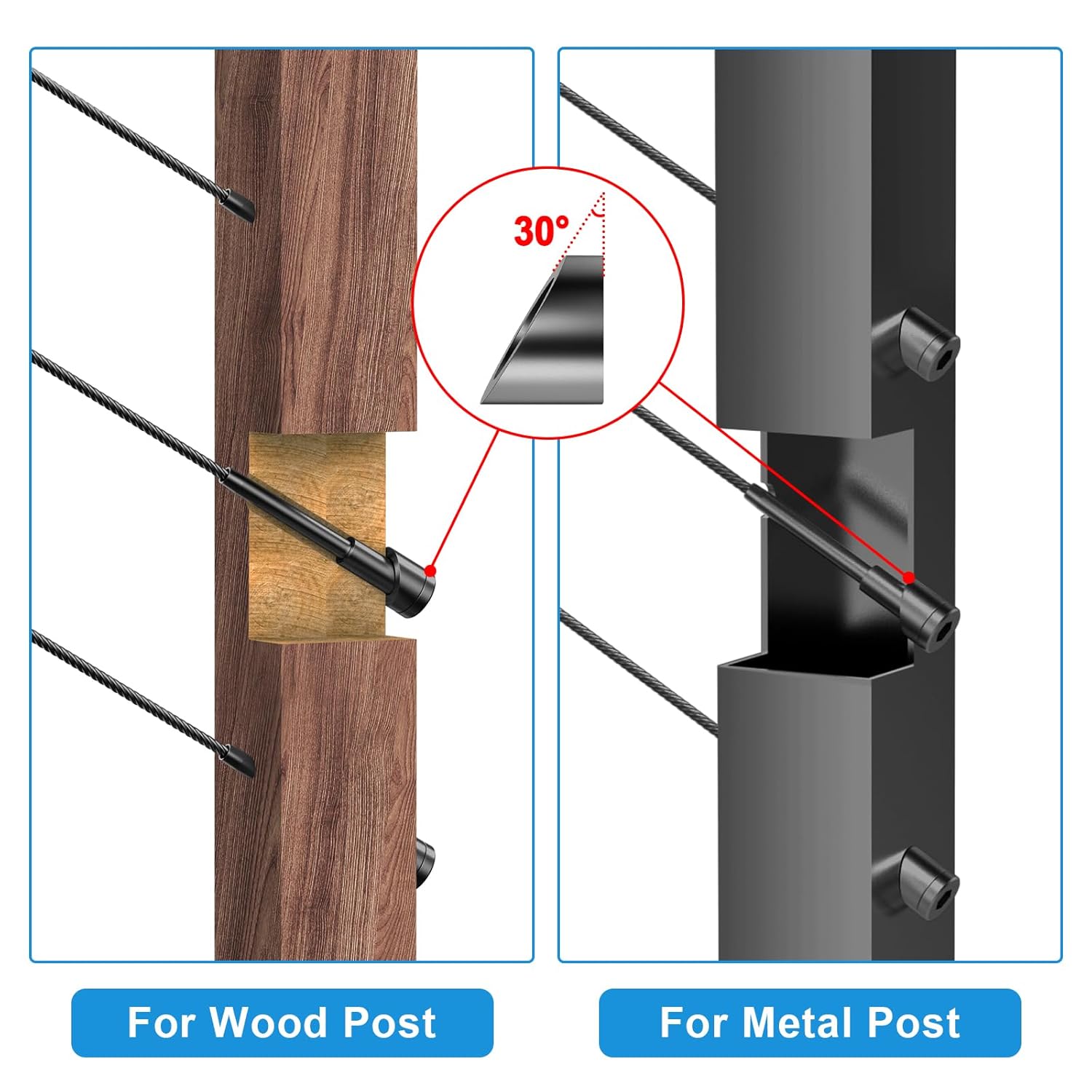 30°

For Wood Post

For Metal Post