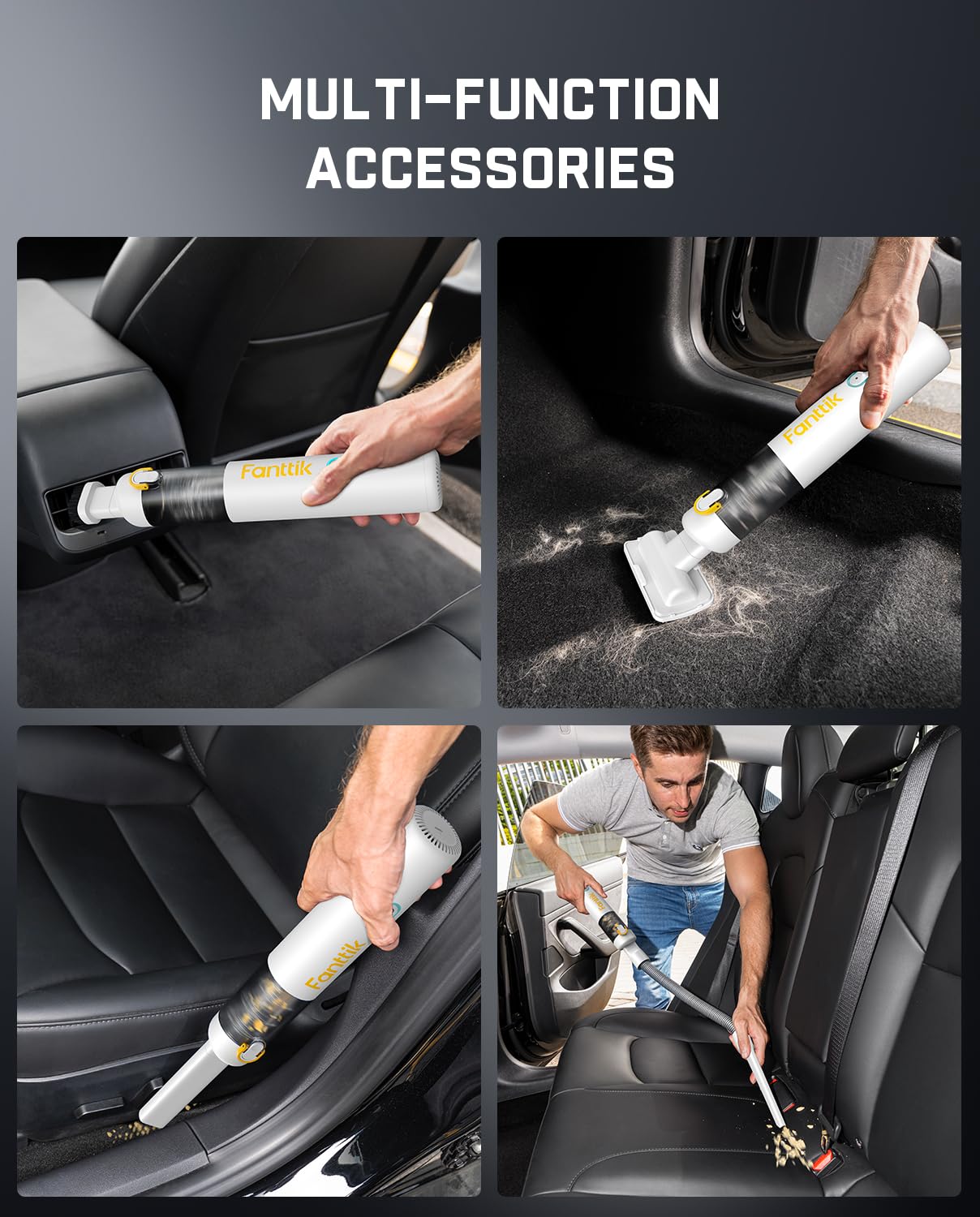 MULTI-FUNCTION ACCESSORIES

Fanttik

Fanttik

Fanttik