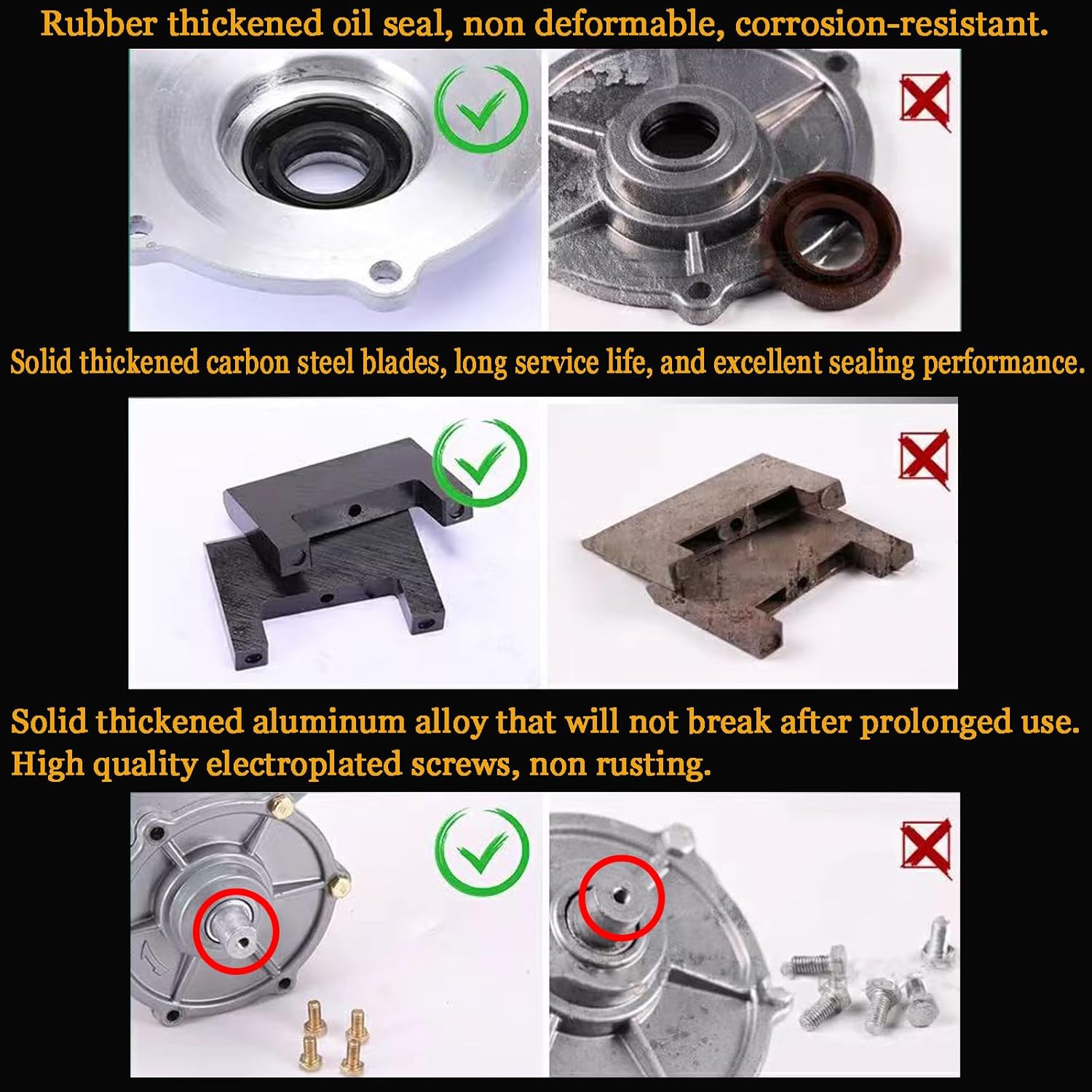 Rubber thickened oil seal, non deformable, corrosion-resistant.

Solid thickened carbon steel blades, long service life, and excellent sealing performance.

Solid thickened aluminum alloy that will not break after prolonged use. High quality electroplated screws, non rusting.