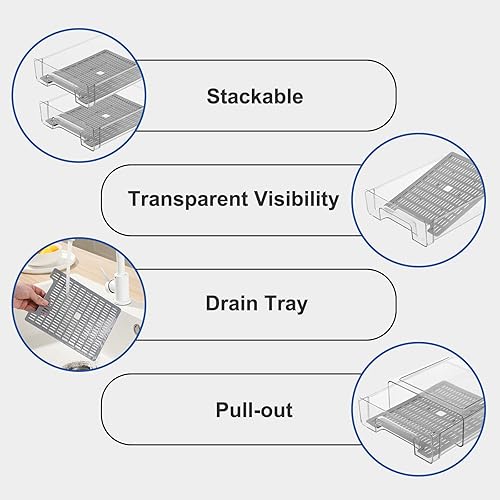 Stackable

Transparent Visibility

Drain Tray

Pull-out