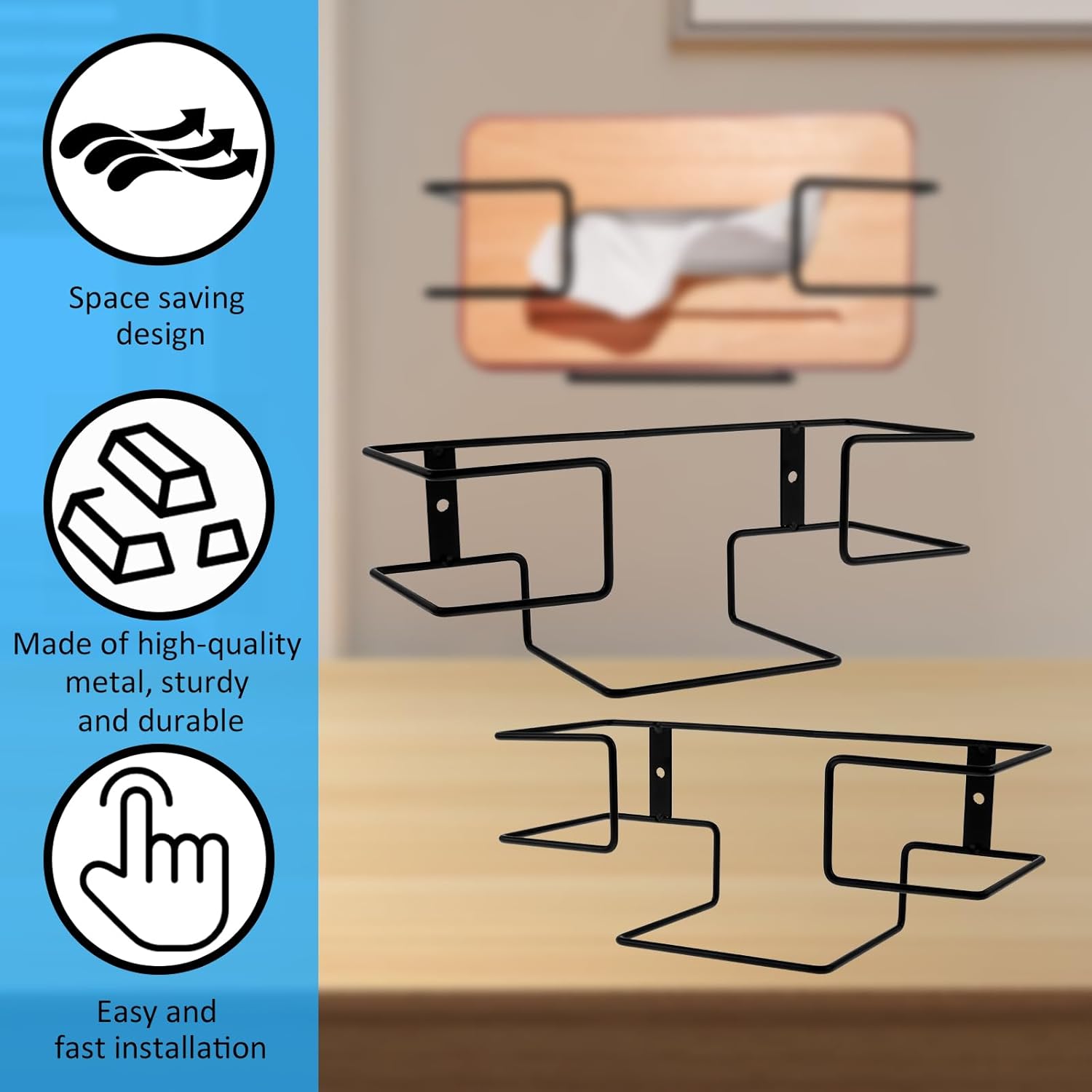 Space saving design

Made of high-quality metal, sturdy and durable

Easy and fast installation