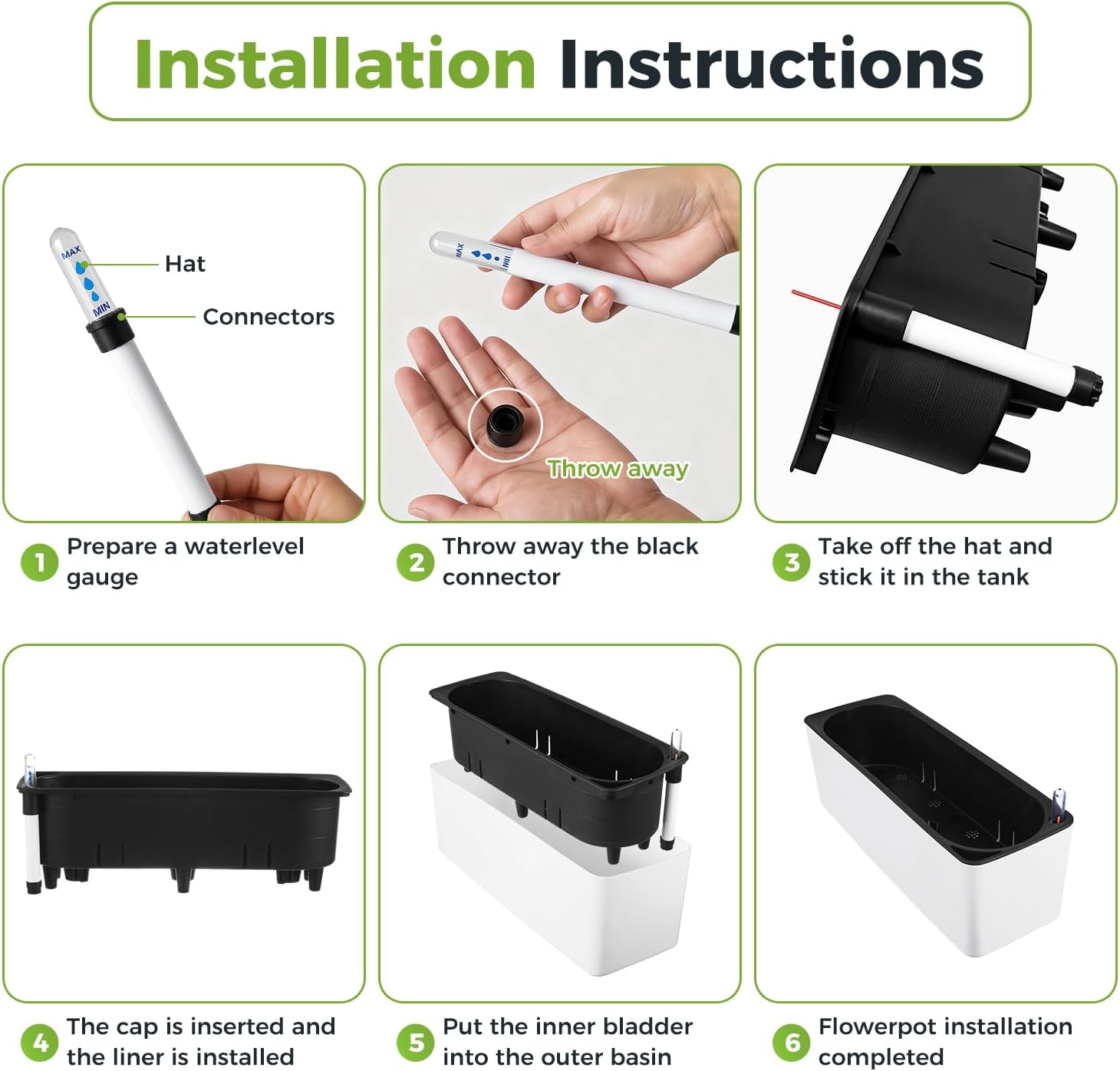 Installation Instructions

MAX
MIN
Hat
Connectors

1 Prepare a waterlevel gauge

MAX
MIN
Throw away

2 Throw away the black connector

3 Take off the hat and stick it in the tank

4 The cap is inserted and the liner is installed

5 Put the inner bladder into the outer basin

6 Flowerpot installation completed