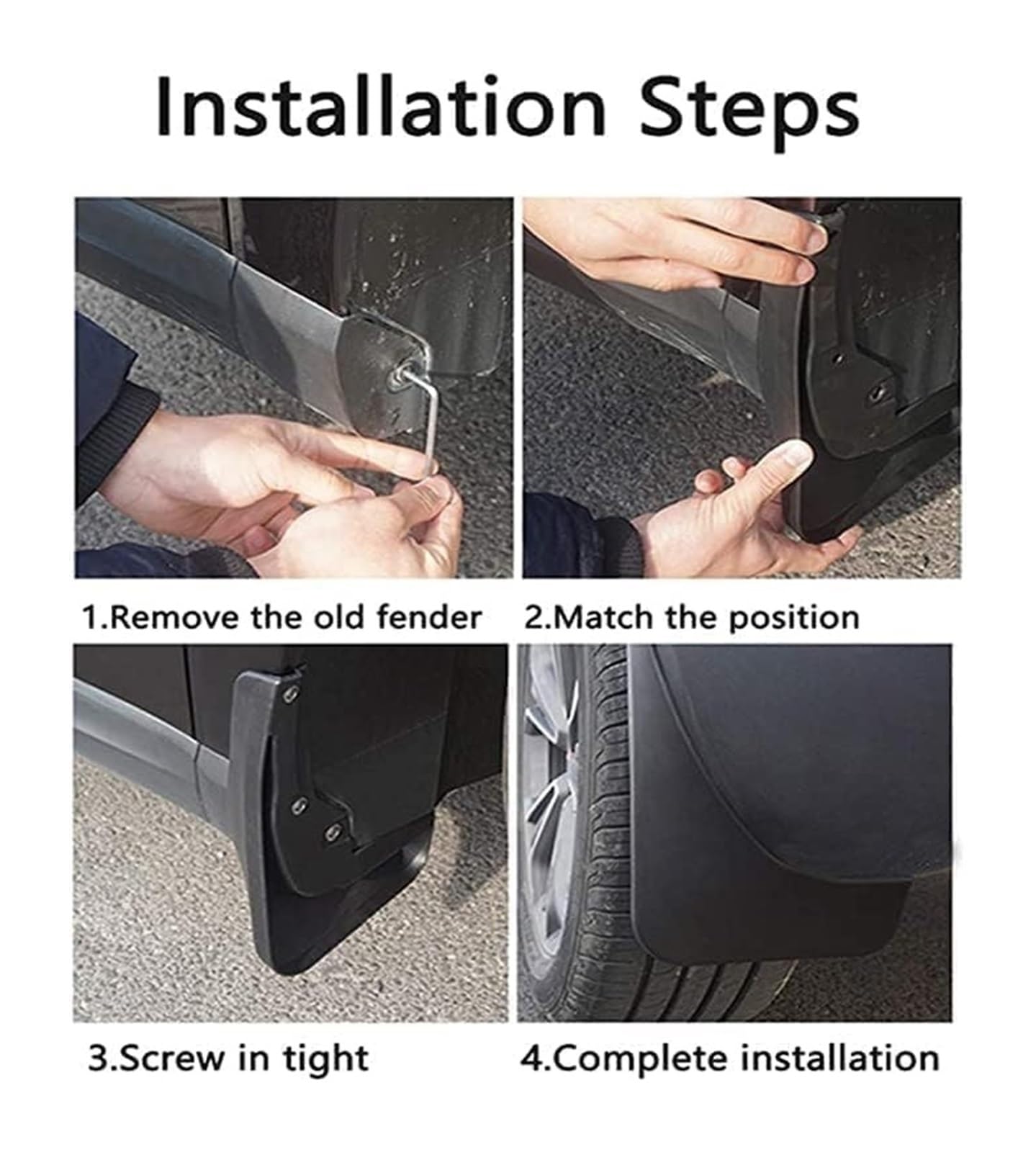 Installation Steps

1.Remove the old fender

2.Match the position

3.Screw in tight

4.Complete installation