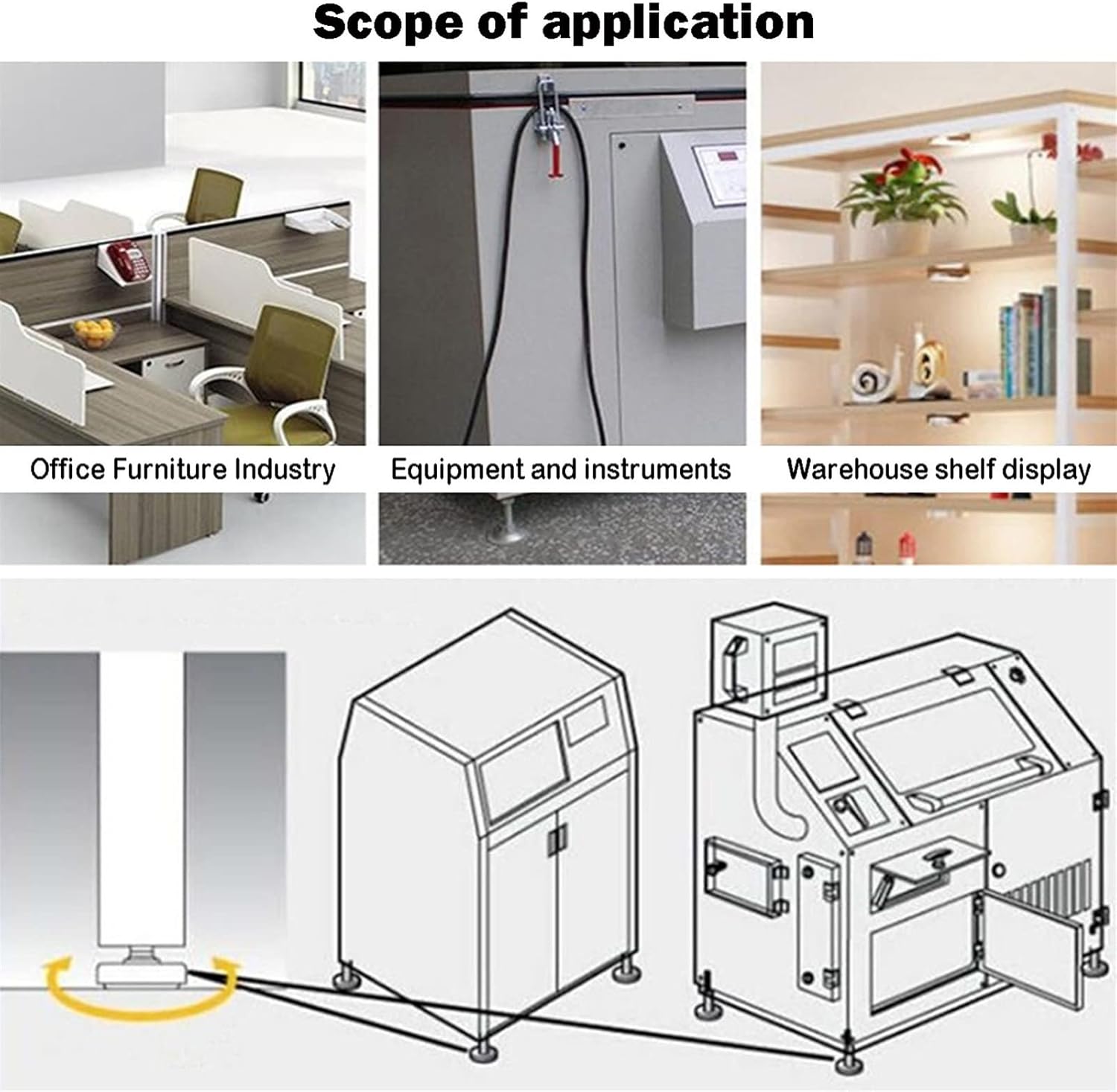 Scope of application

Office Furniture Industry

Equipment and instruments

Warehouse shelf display