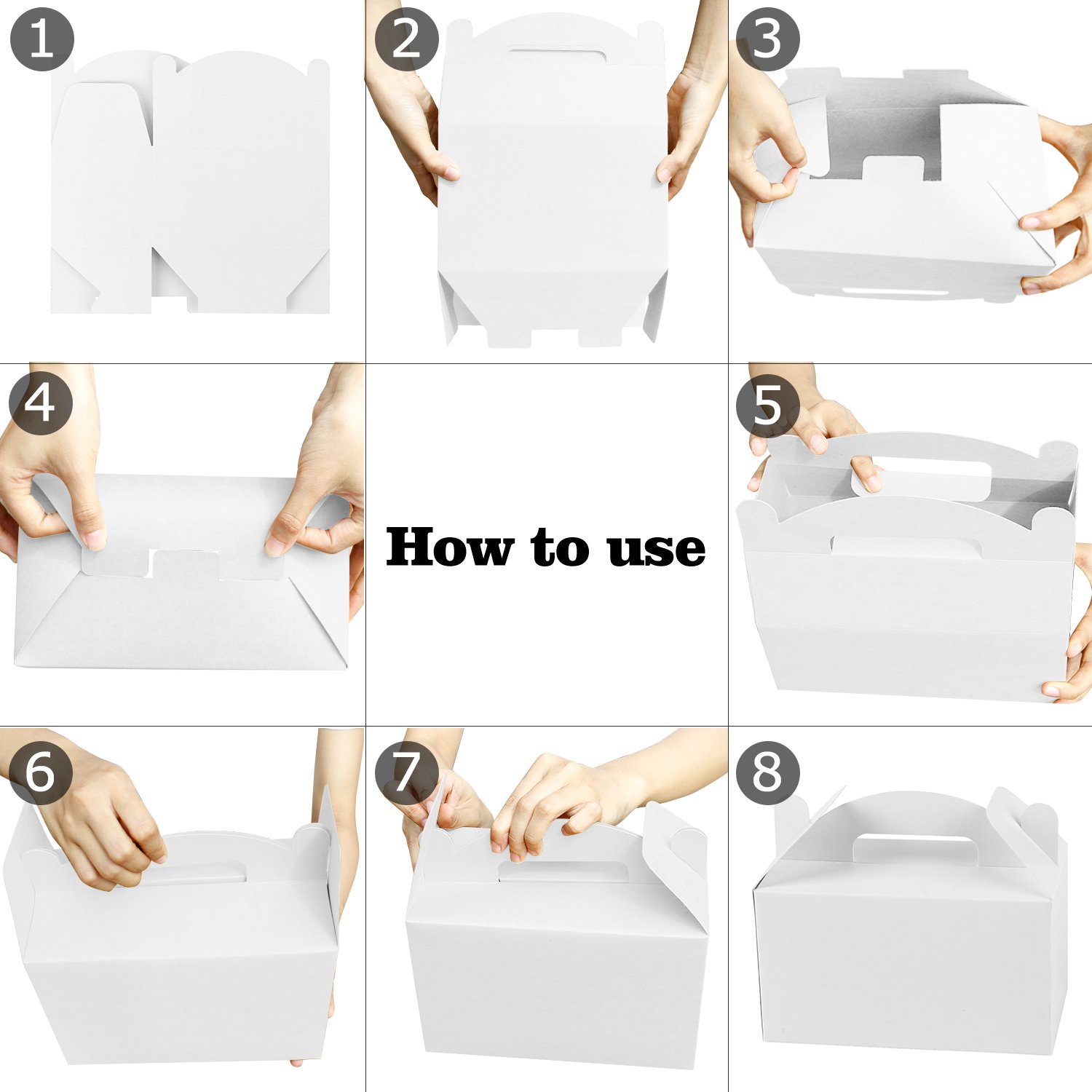 1

2

3

4

How to use

5

6

7

8