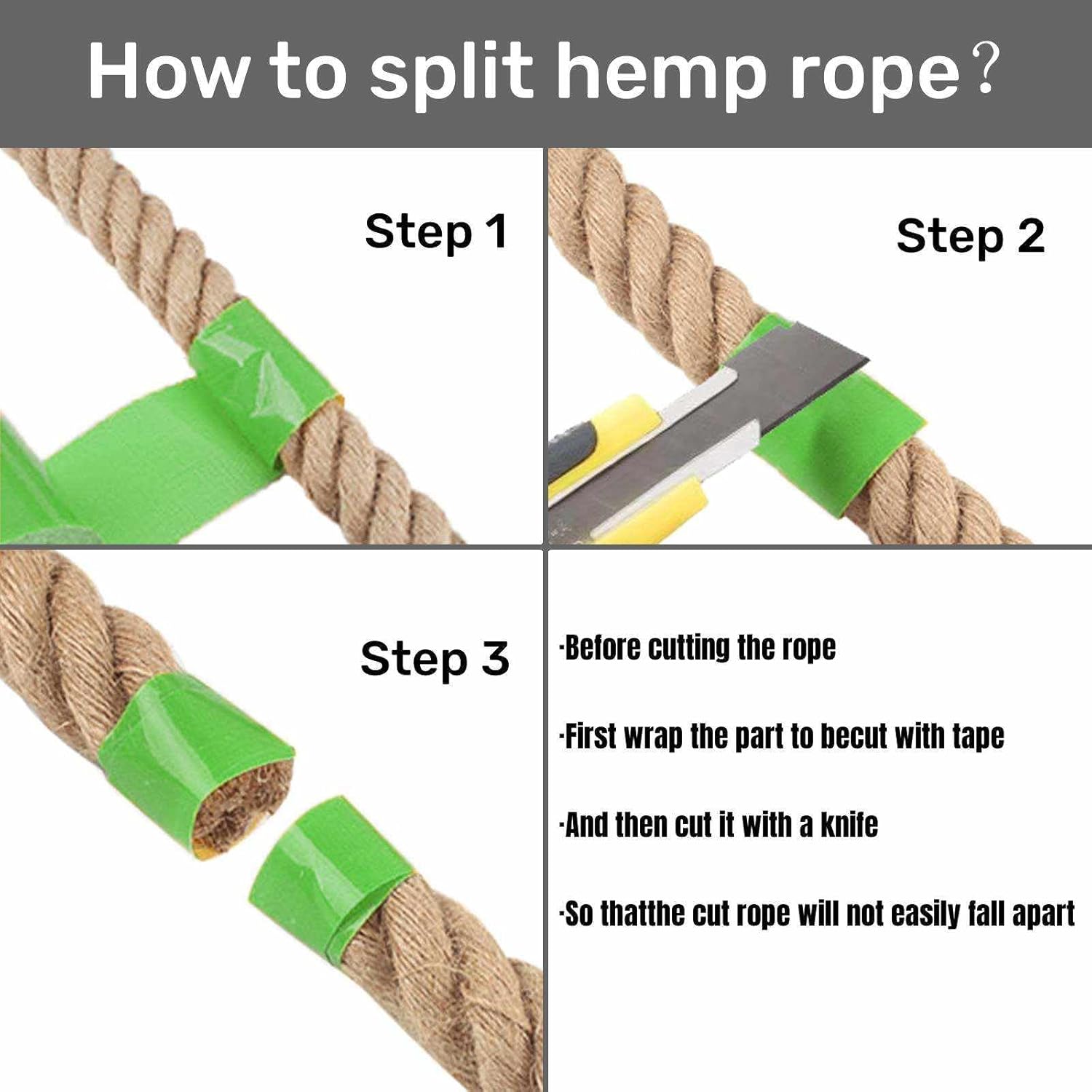 How to split hemp rope？

Step 1

Step 2

Step 3

·Before cutting the rope

·First wrap the part to becut with tape

·And then cut it with a knife

·So thatthe cut rope will not easily fall apart