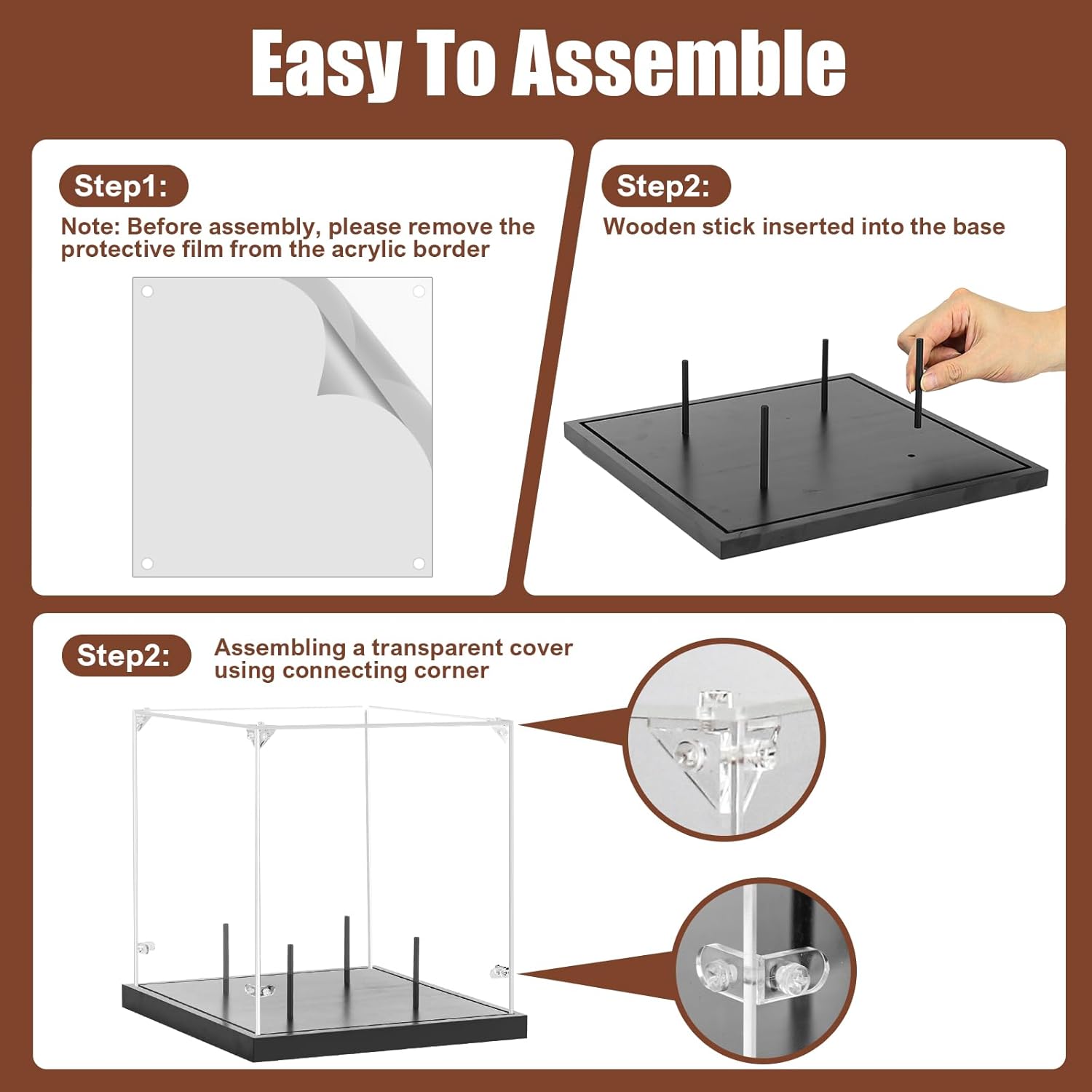 Easy To Assemble

Step1:

Note: Before assembly, please remove the protective film from the acrylic border

Step2:

Wooden stick inserted into the base

Step2:

Assembling a transparent cover using connecting corner