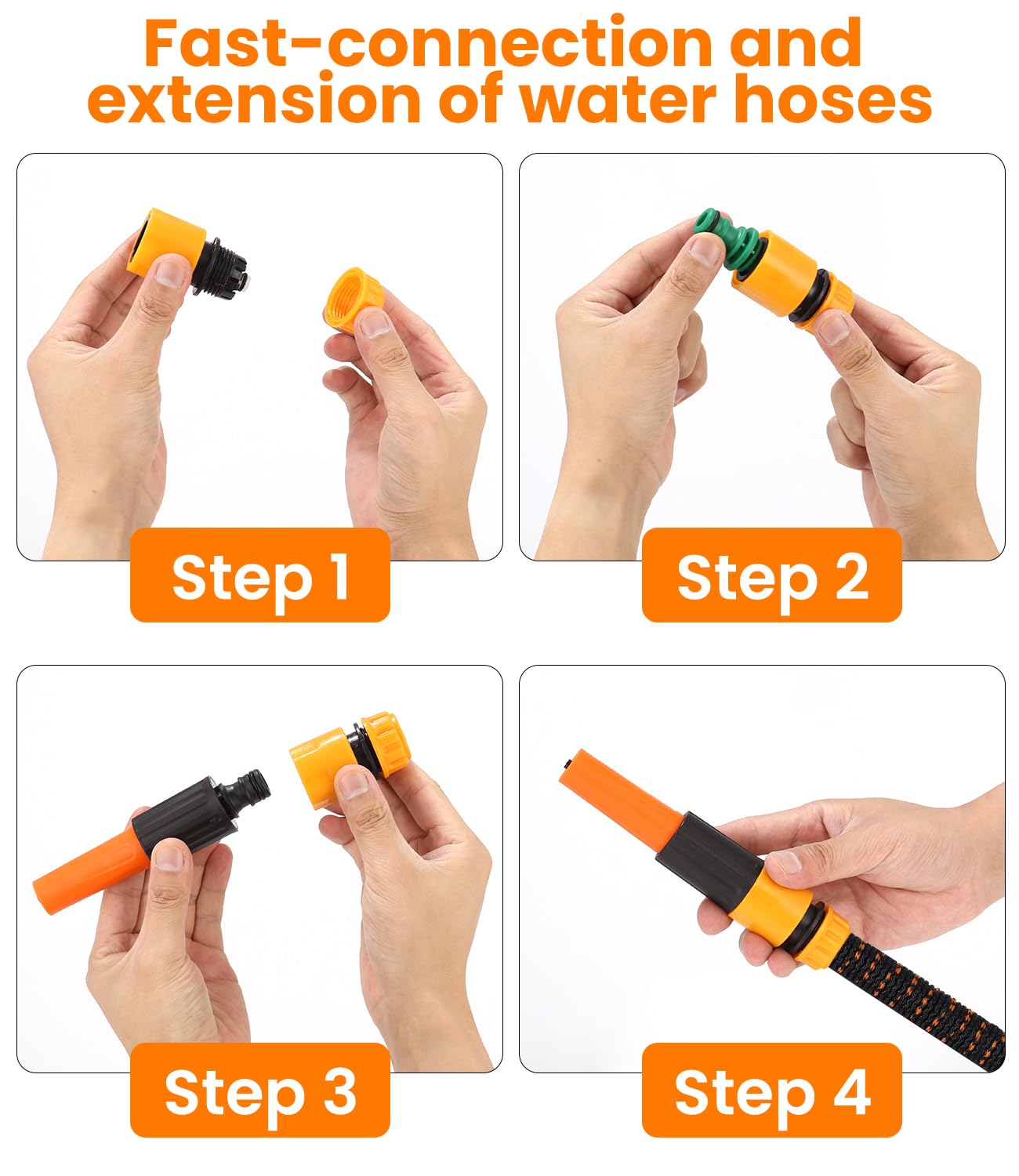 Fast-connection and extension of water hoses

Step 1

Step 2

Step 3

Step 4