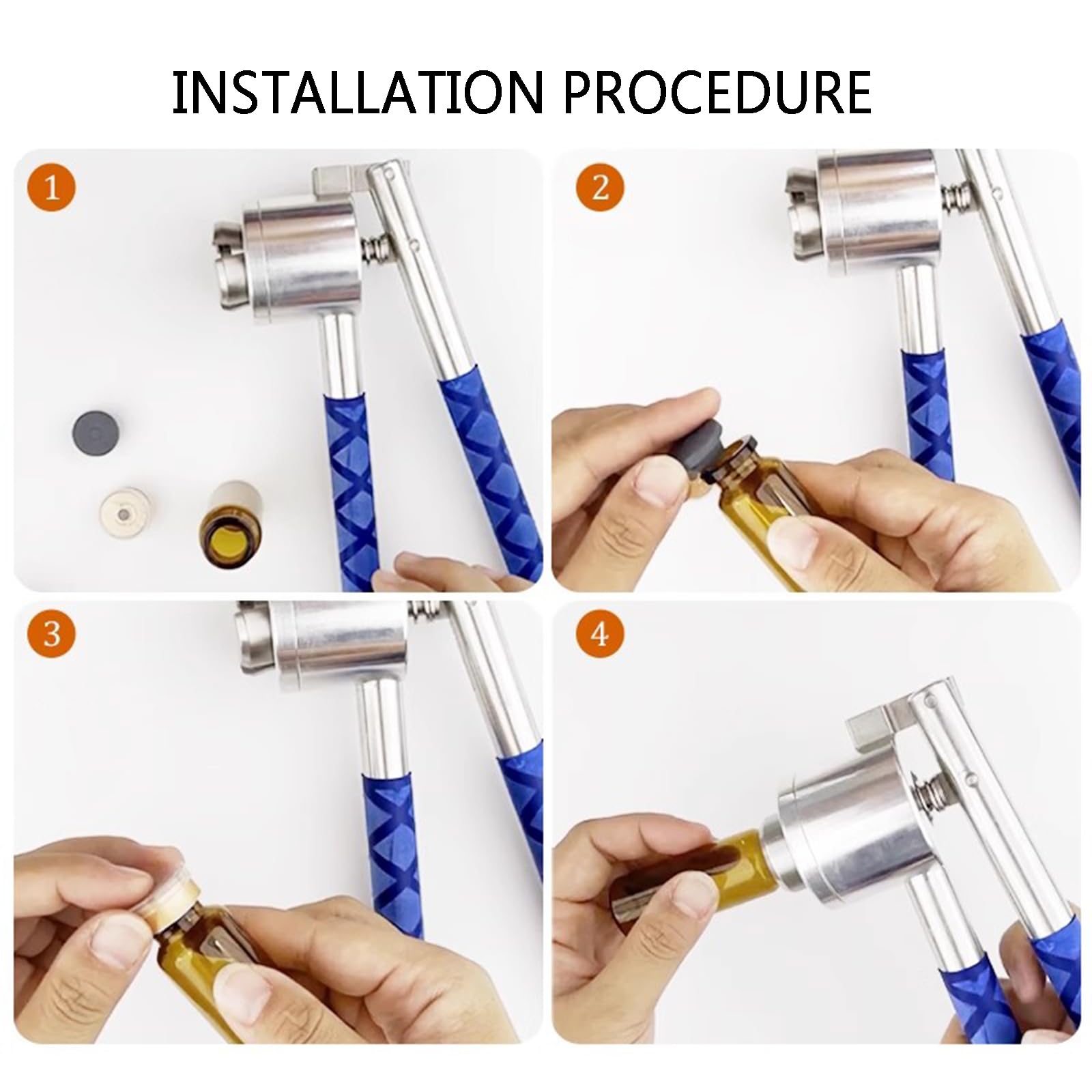 INSTALLATION PROCEDURE

1

2

3

4