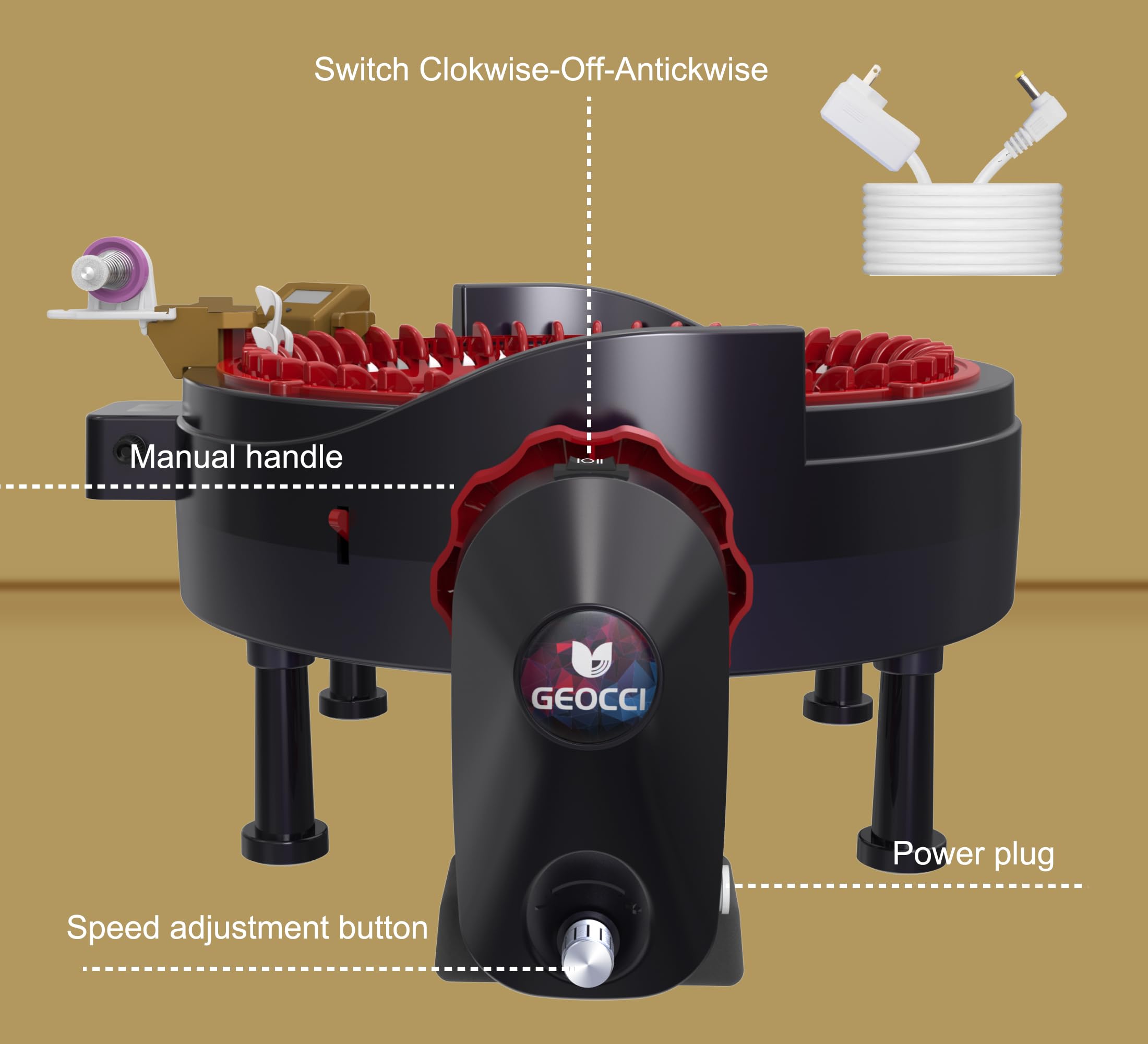 Switch Clokwise-Off-Antickwise

Manual handle

GEOCCI

Power plug

Speed adjustment button