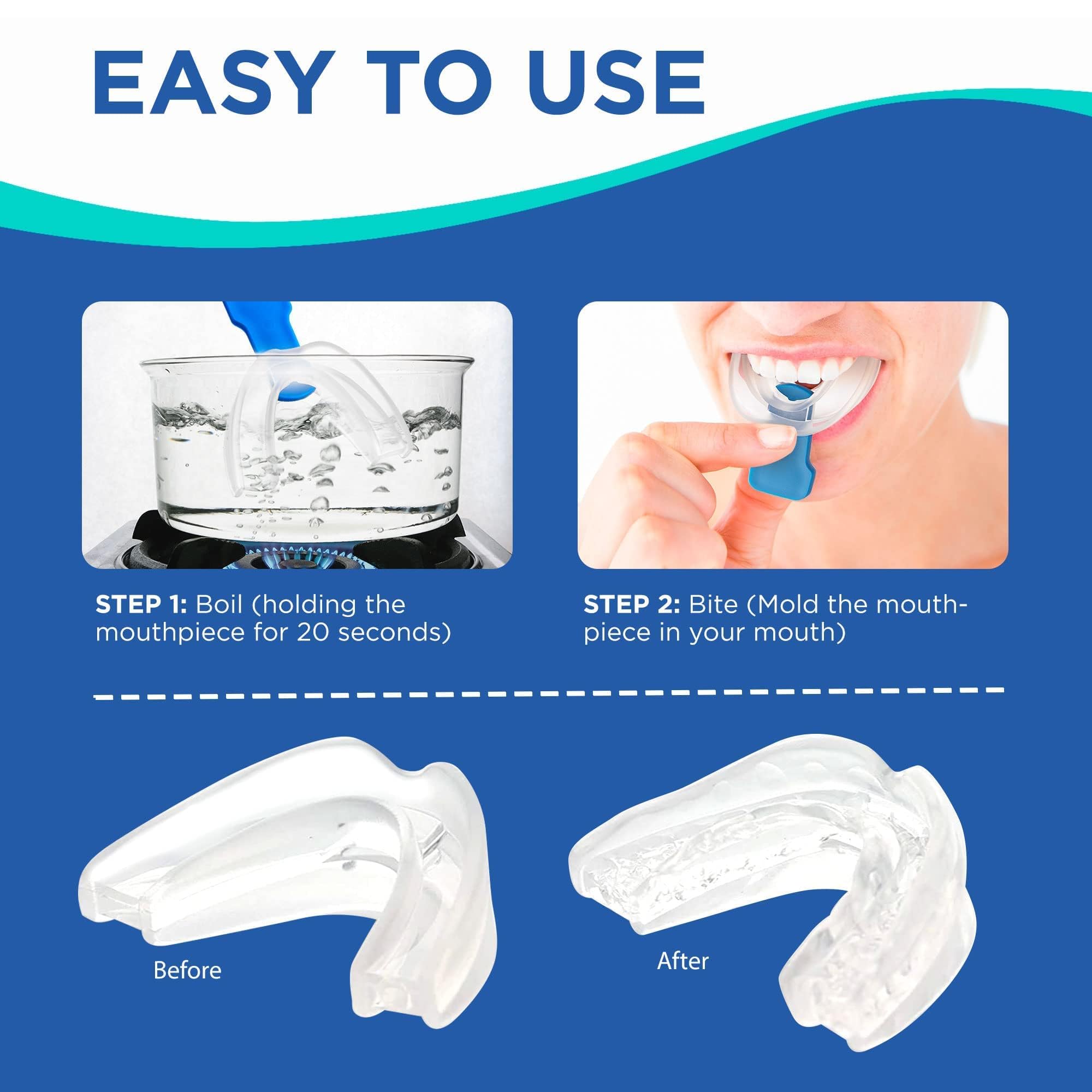 EASY TO USE

STEP 1: Boil (holding the mouthpiece for 20 seconds)

STEP 2: Bite (Mold the mouthpiece in your mouth)

Before

After