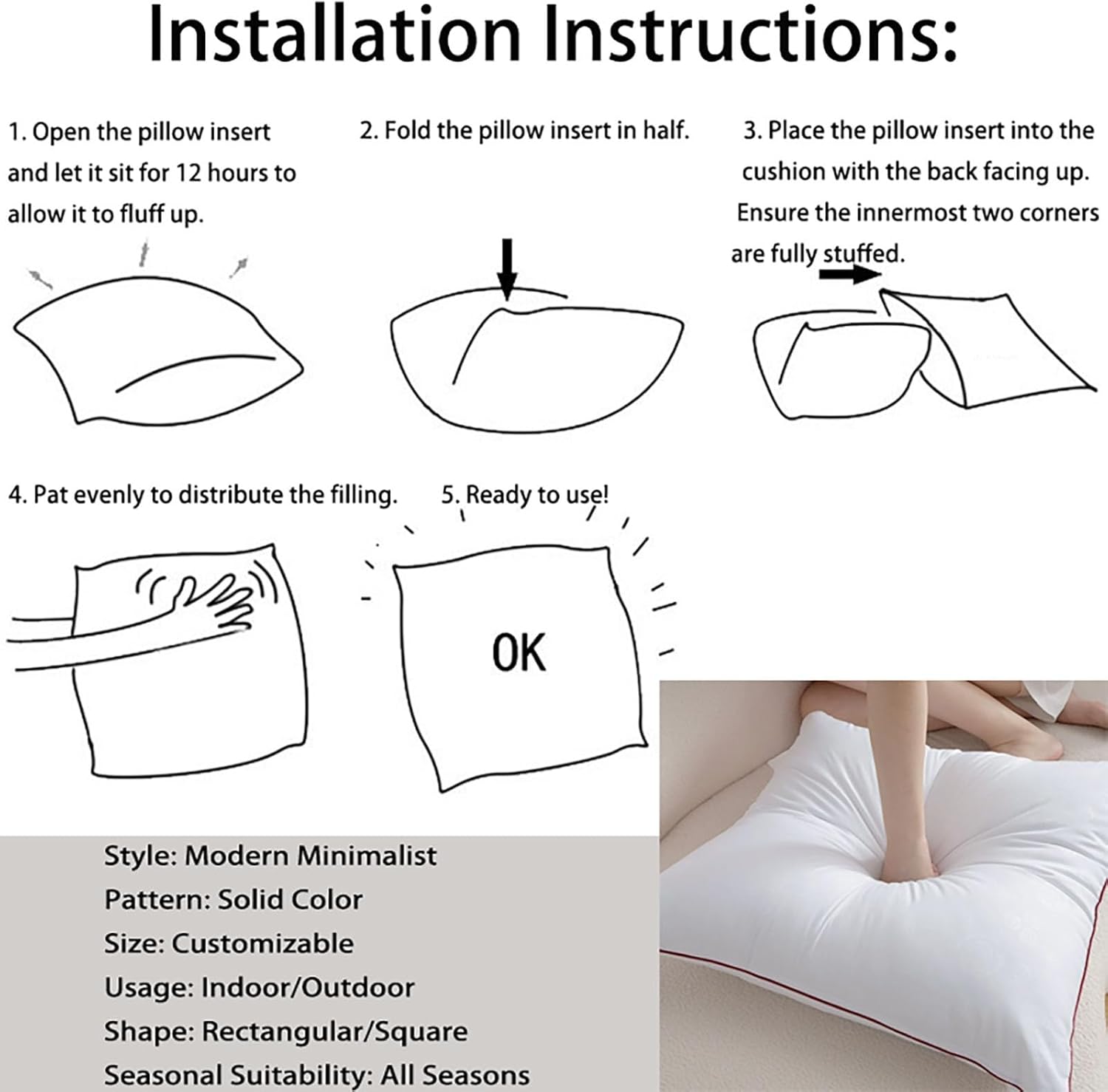 Installation Instructions:

1. Open the pillow insert and let it sit for 12 hours to allow it to fluff up.

2. Fold the pillow insert in half.

3. Place the pillow insert into the cushion with the back facing up. Ensure the innermost two corners are fully stuffed.

4. Pat evenly to distribute the filling.

5. Ready to use!

OK

Style: Modern Minimalist
Pattern: Solid Color
Size: Customizable
Usage: Indoor/Outdoor
Shape: Rectangular/Square
Seasonal Suitability: All Seasons