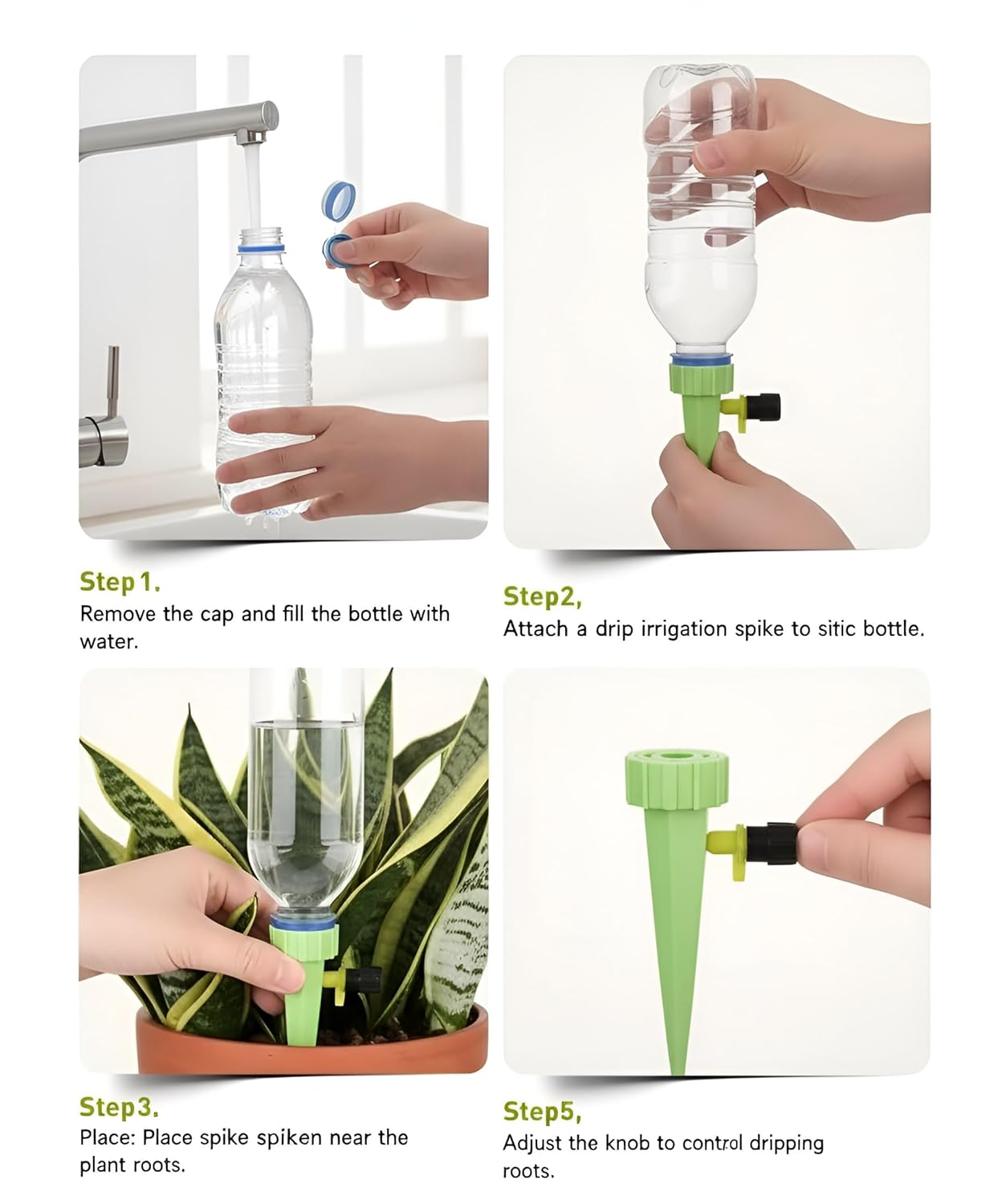 Step 1.
Remove the cap and fill the bottle with water.

Step2,
Attach a drip irrigation spike to sitic bottle.

Step3.
Place: Place spike spiken near the plant roots.

Step5,
Adjust the knob to control dripping roots.