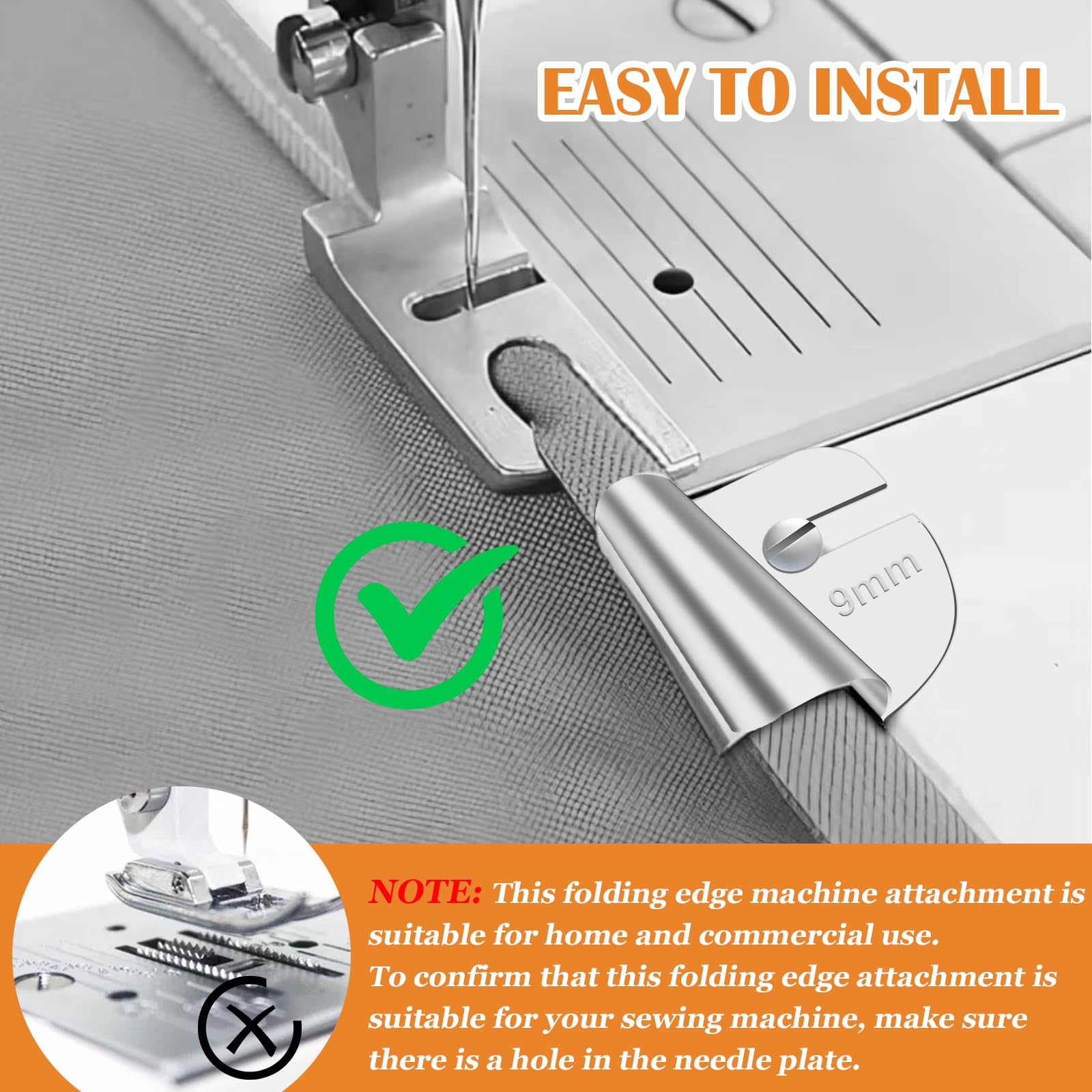 EASY TO INSTALL

9mm

NOTE: This folding edge machine attachment is suitable for home and commercial use.
To confirm that this folding edge attachment is suitable for your sewing machine, make sure there is a hole in the needle plate.