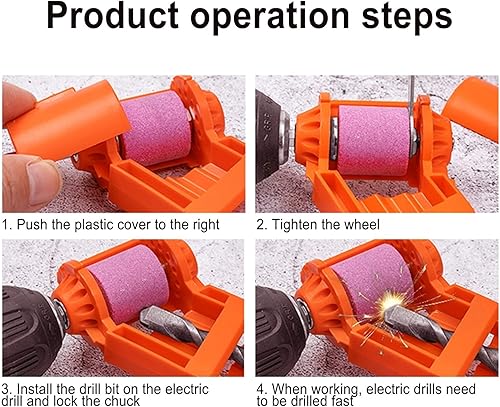 Product operation steps

1. Push the plastic cover to the right

2. Tighten the wheel

3. Install the drill bit on the electric drill and lock the chuck

4. When working, electric drills need to be drilled fast