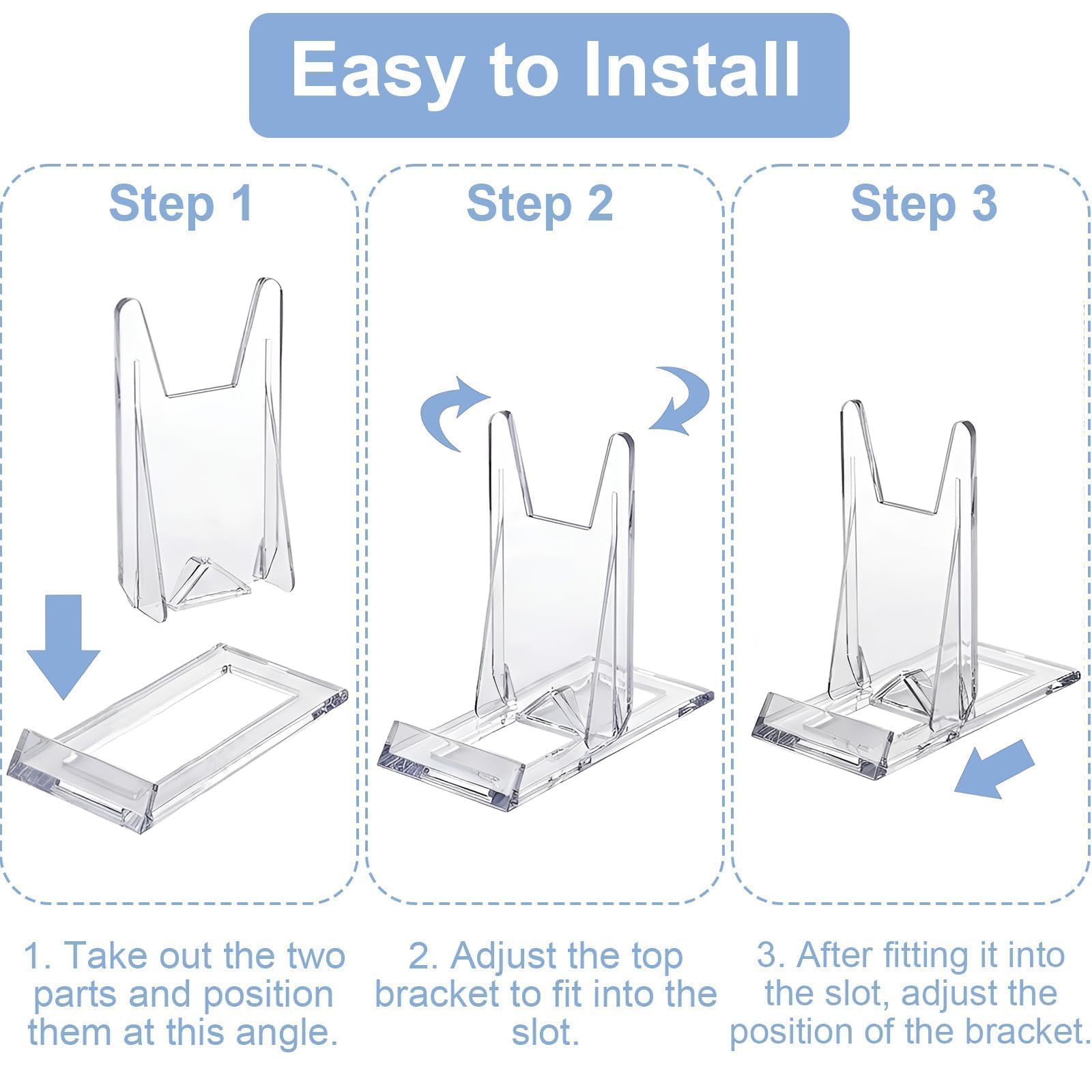 Easy to Install

Step 1

Step 2

Step 3

1. Take out the two parts and position them at this angle.

2. Adjust the top bracket to fit into the slot.

3. After fitting it into the slot, adjust the position of the bracket.