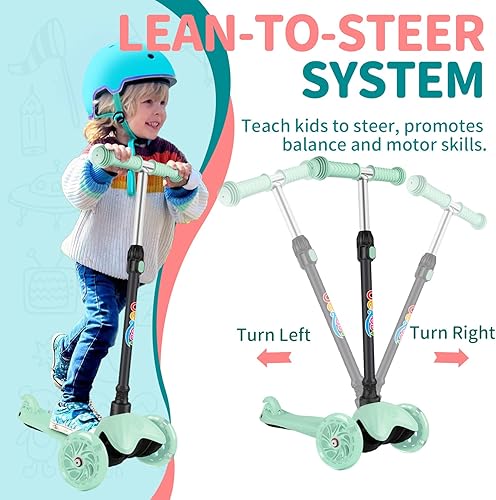 LEAN-TO-STEER SYSTEM

Teach kids to steer, promotes balance and motor skills.

Turn Left

Turn Right