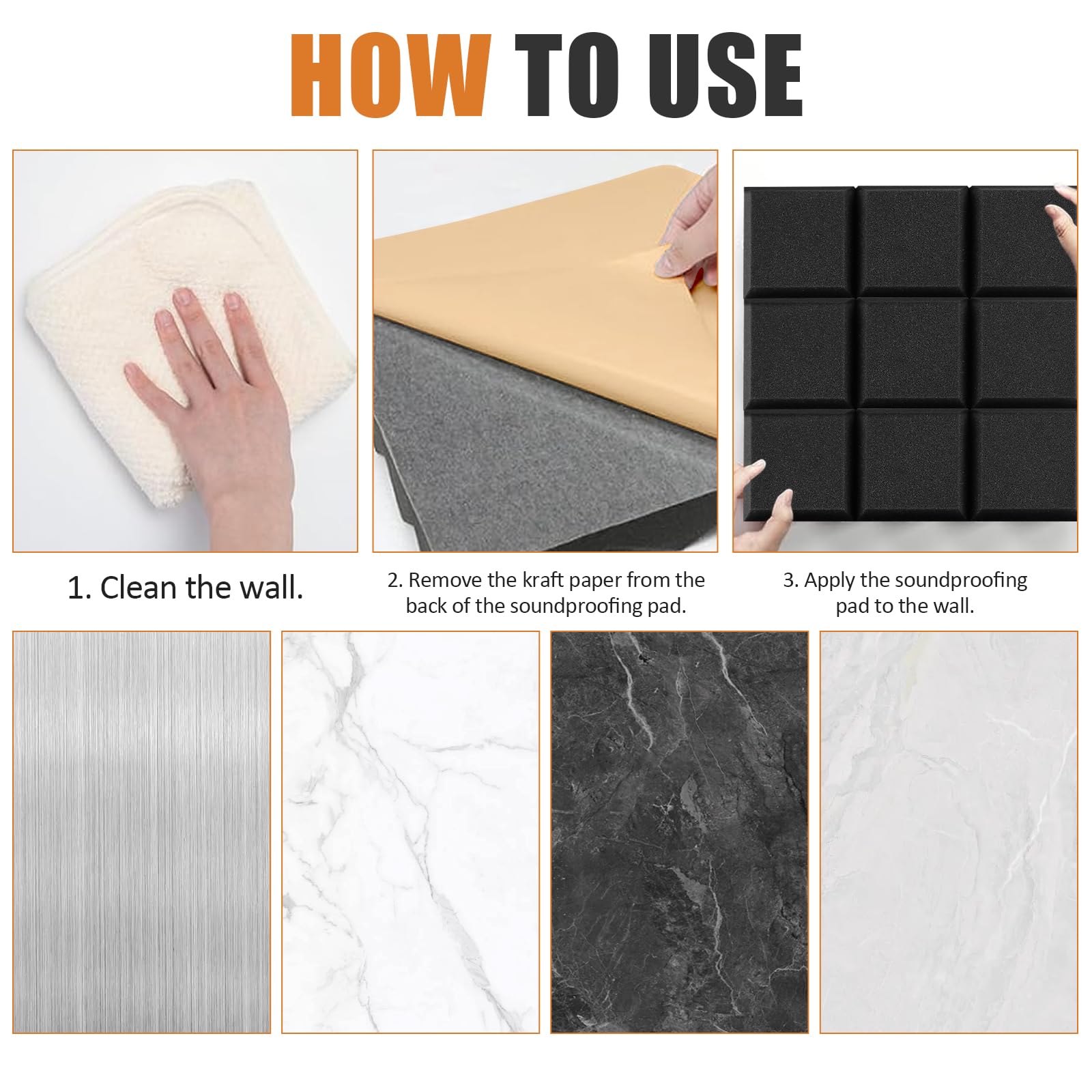 HOW TO USE

1. Clean the wall.

2. Remove the kraft paper from the back of the soundproofing pad.

3. Apply the soundproofing pad to the wall.