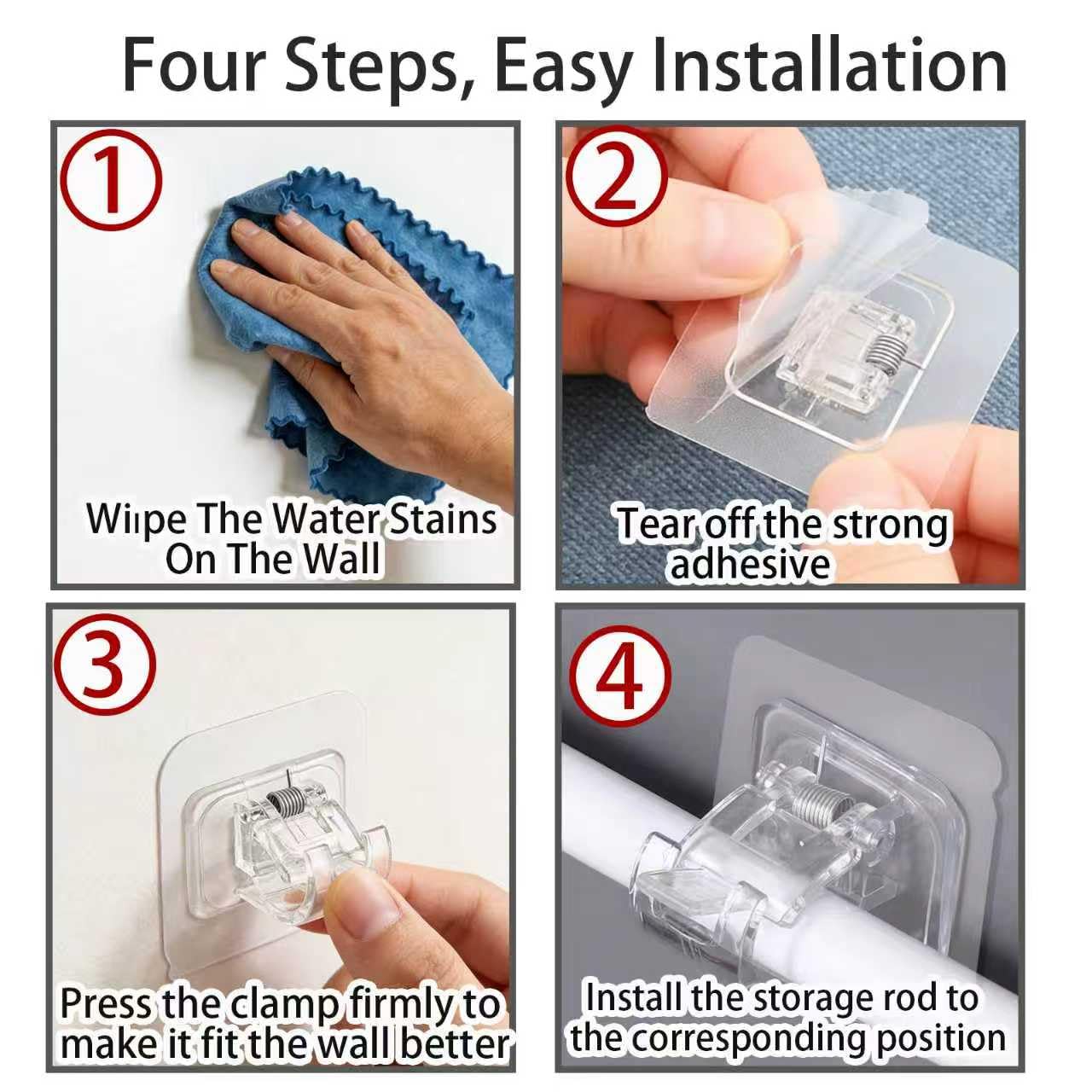 Four Steps, Easy Installation

①

Wiipe The Water Stains On The Wall

②

Tear off the strong adhesive

③

Press the clamp firmly to make it fit the wall better

④

Install the storage rod to the corresponding position