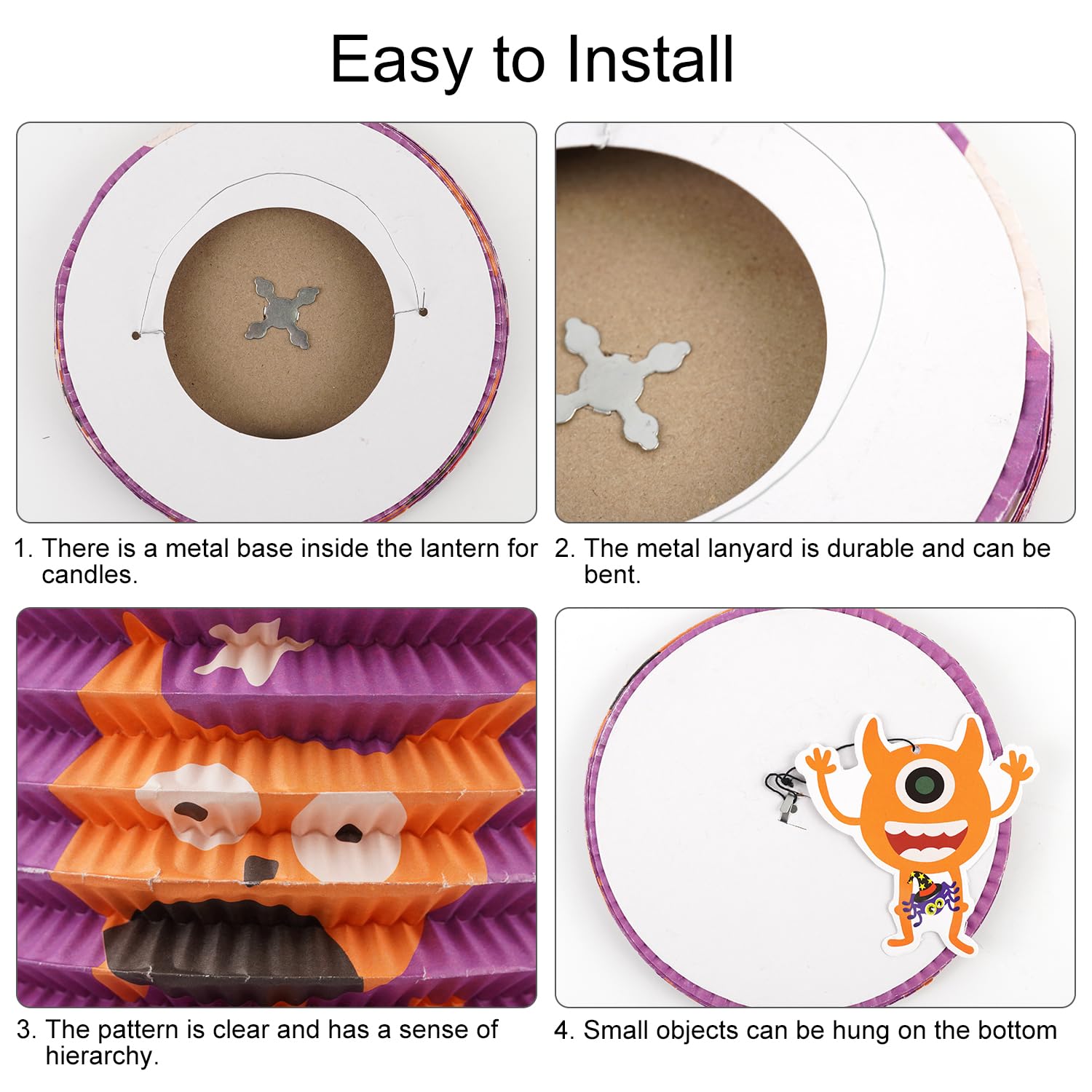 Easy to Install

1. There is a metal base inside the lantern for candles.

2. The metal lanyard is durable and can be bent.

3. The pattern is clear and has a sense of hierarchy.

4. Small objects can be hung on the bottom