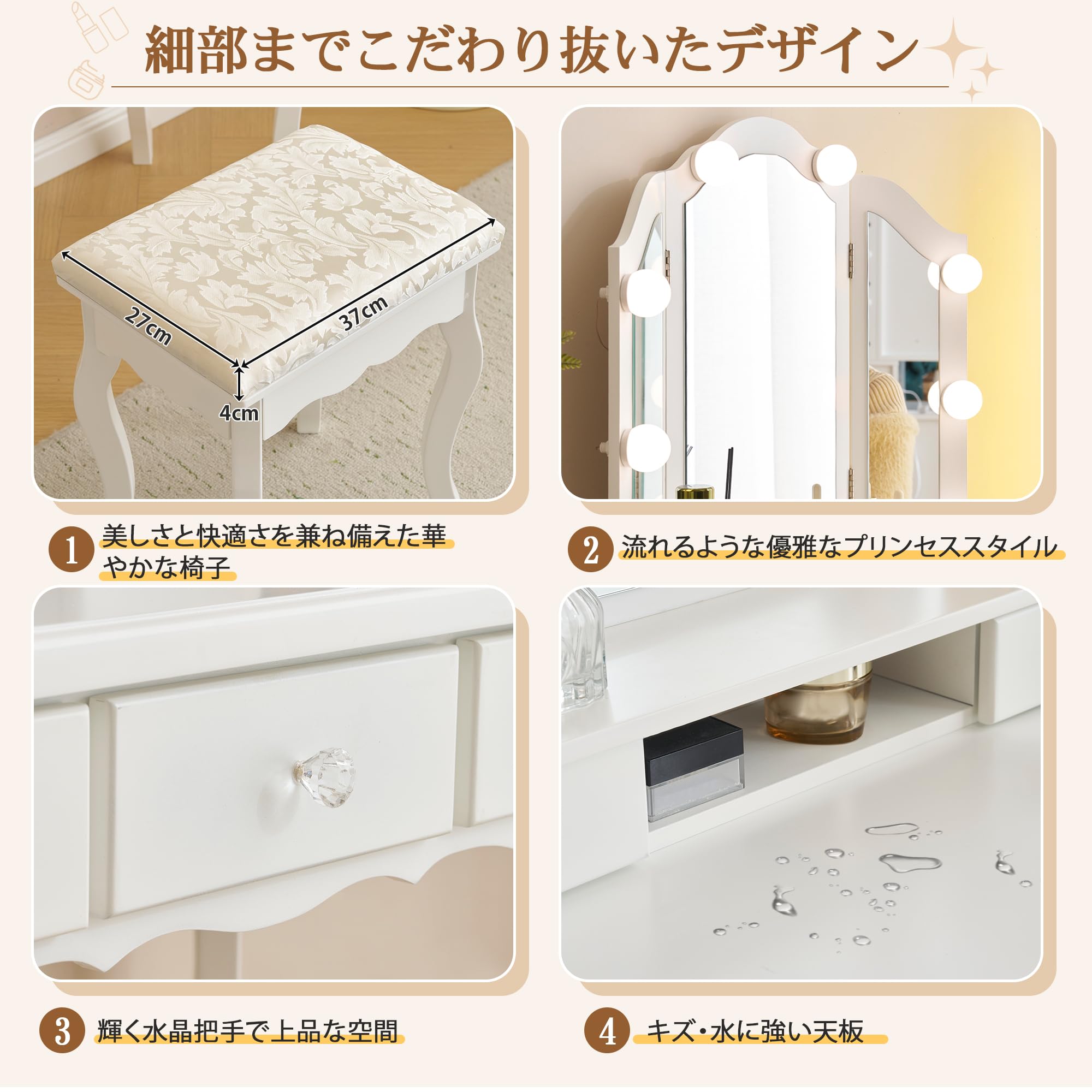 細部までこだわり抜いたデザイン

27cm
37cm
4cm

1 美しさと快適さを兼ね備えた華やかな椅子

2 流れるような優雅なプリンセススタイル

3 輝く水晶把手で上品な空間

4 キズ・水に強い天板