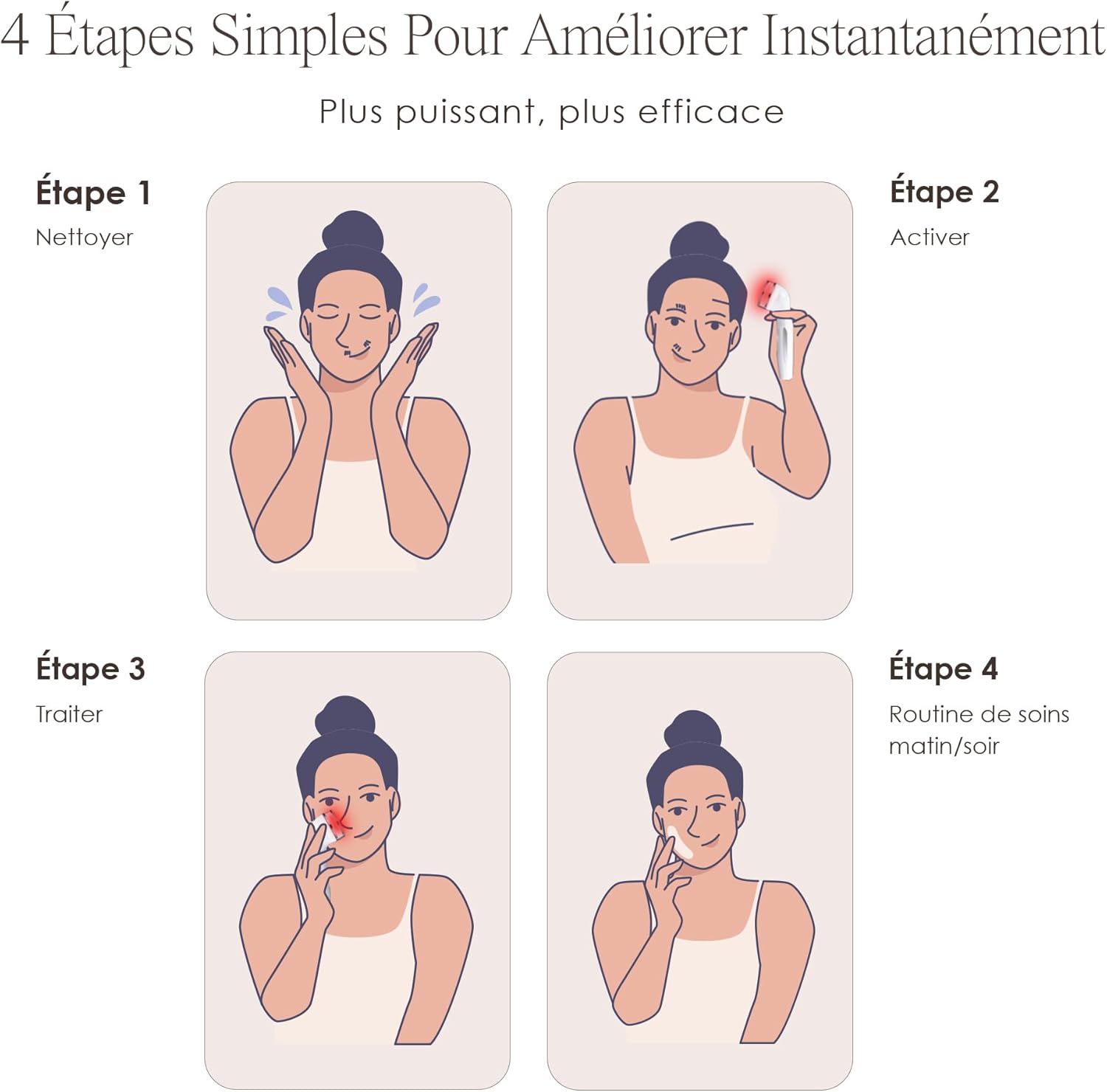 4 Étapes Simples Pour Améliorer Instantanément

Plus puissant, plus efficace

Étape 1
Nettoyer

Étape 2
Activer

Étape 3
Traiter

Étape 4
Routine de soins matin/soir