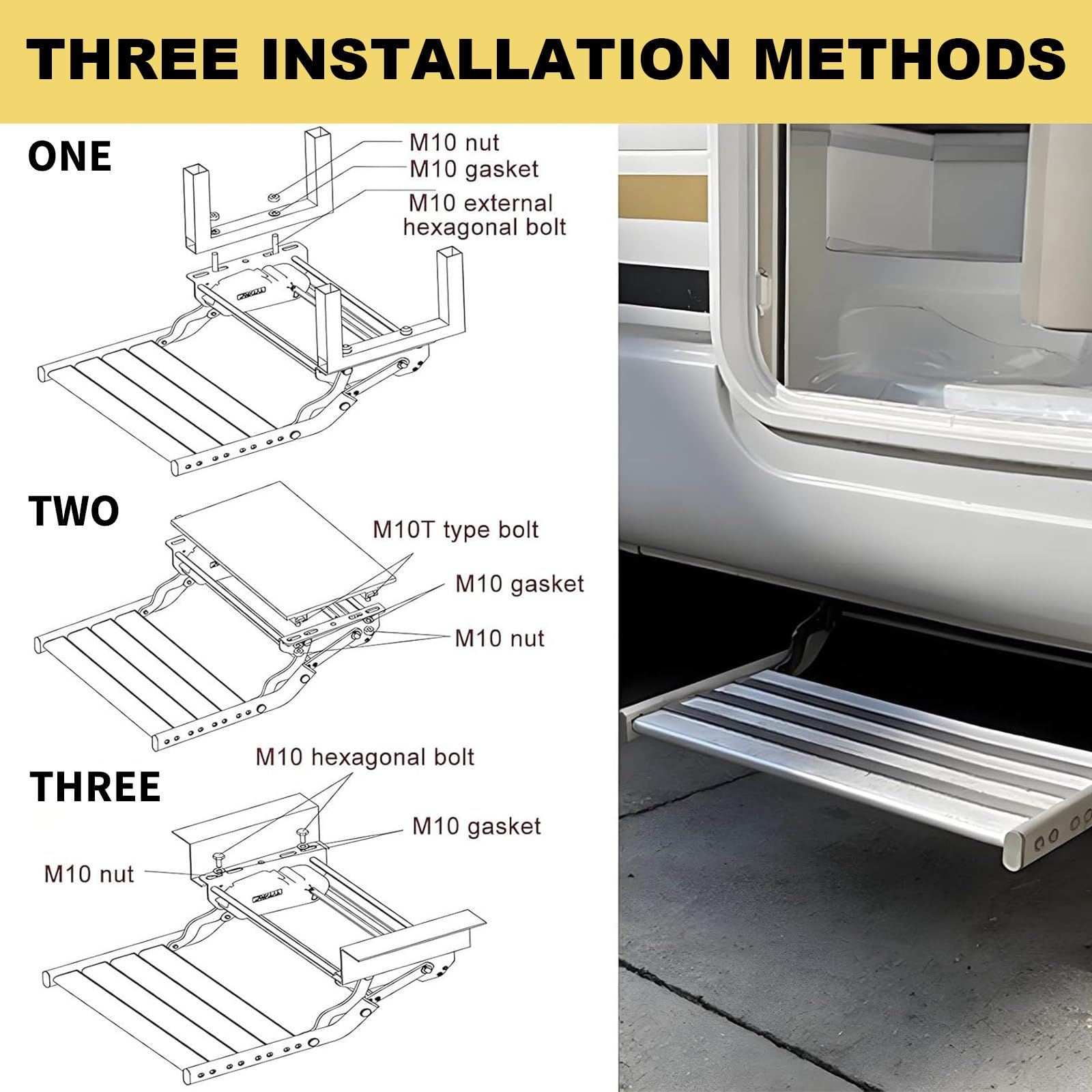 THREE INSTALLATION METHODS

ONE

M10 nut
M10 gasket
M10 external hexagonal bolt

TWO

M10T type bolt
M10 gasket
M10 nut

THREE

M10 hexagonal bolt
M10 gasket
M10 nut