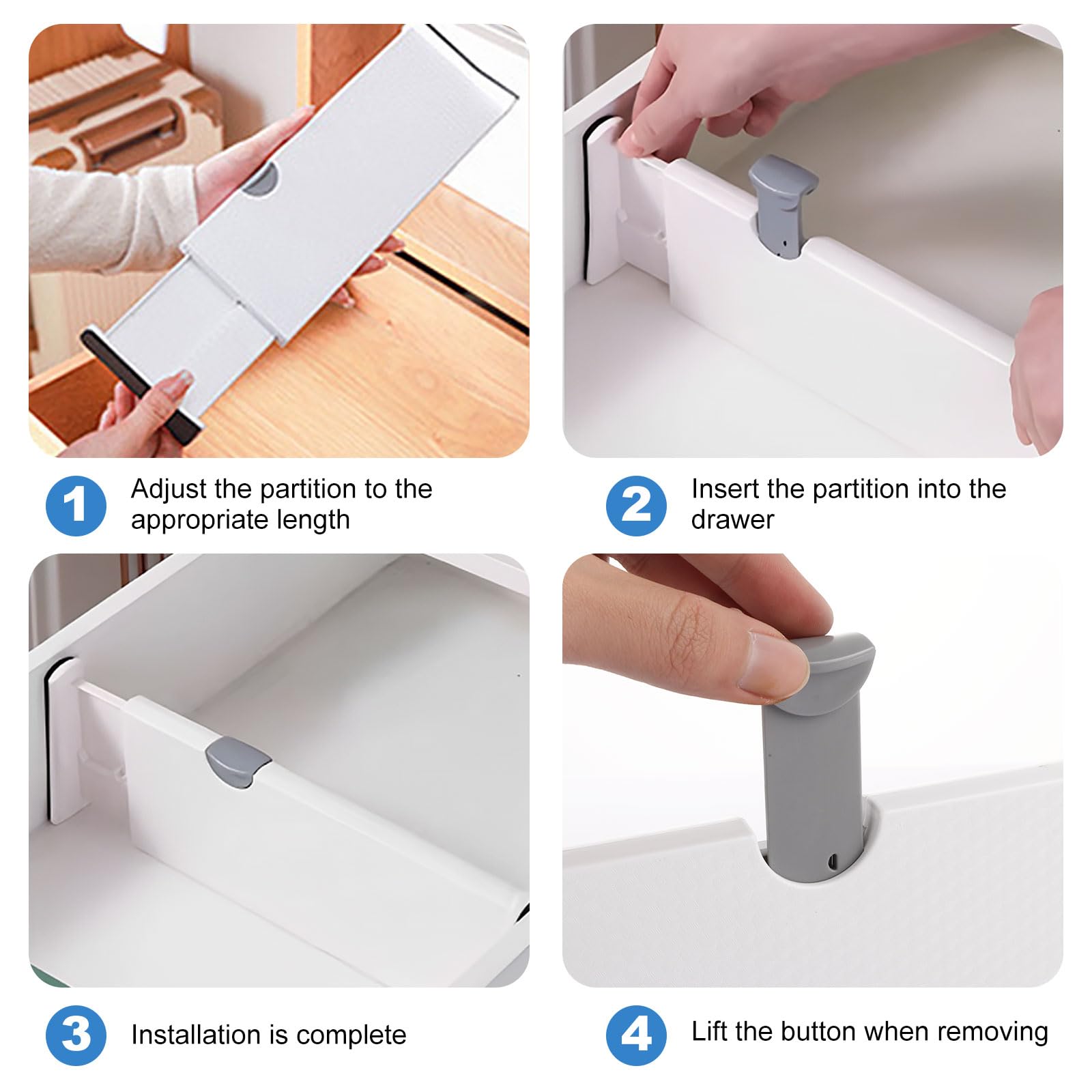 1 Adjust the partition to the appropriate length

2 Insert the partition into the drawer

3 Installation is complete

4 Lift the button when removing