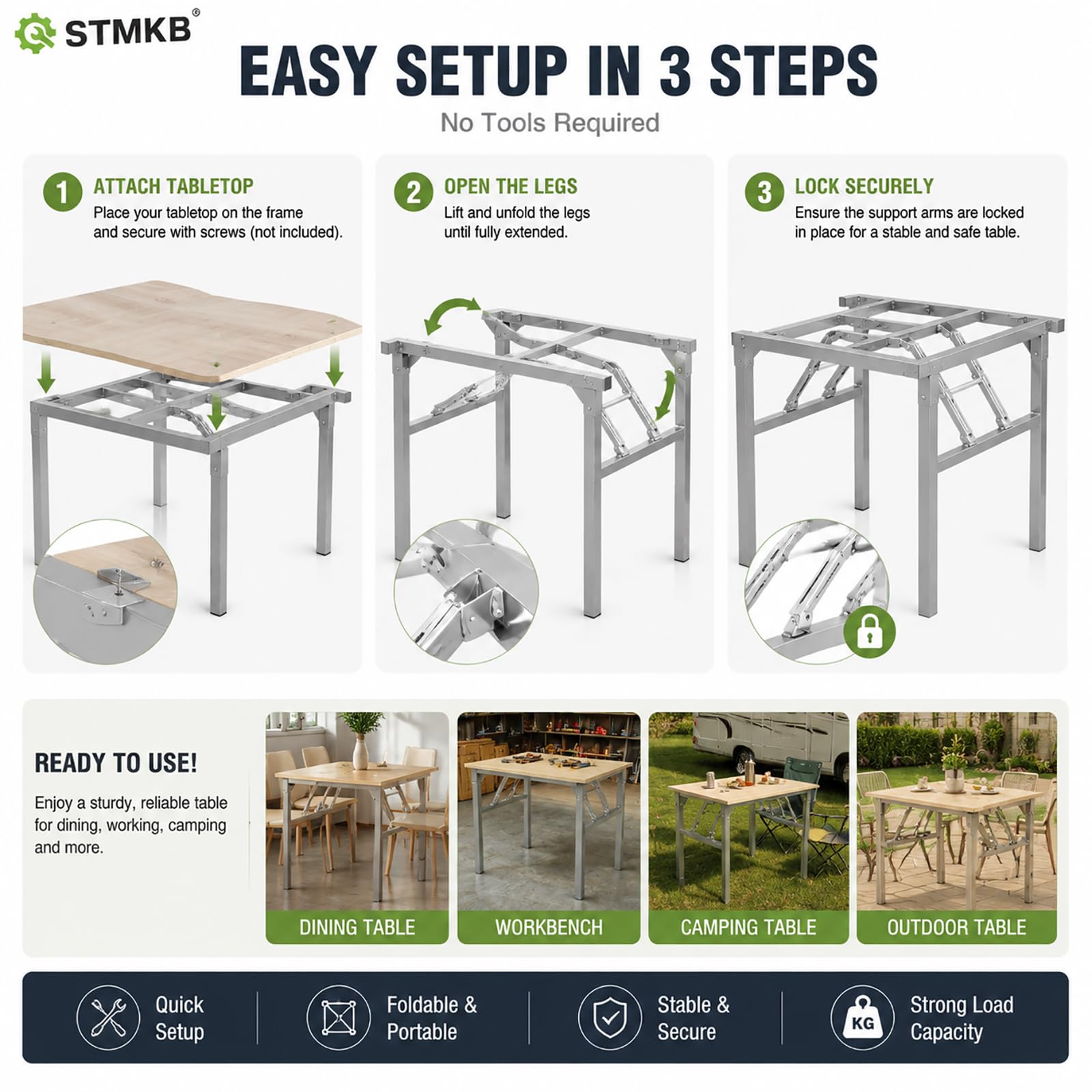 STMKB®

EASY SETUP IN 3 STEPS

No Tools Required

1 ATTACH TABLETOP
Place your tabletop on the frame and secure with screws (not included).

2 OPEN THE LEGS
Lift and unfold the legs until fully extended.

3 LOCK SECURELY
Ensure the support arms are locked in place for a stable and safe table.

READY TO USE!
Enjoy a sturdy, reliable table for dining, working, camping and more.

DINING TABLE

WORKBENCH

CAMPING TABLE

OUTDOOR TABLE

Quick Setup

Foldable & Portable

Stable & Secure

KG
Strong Load Capacity