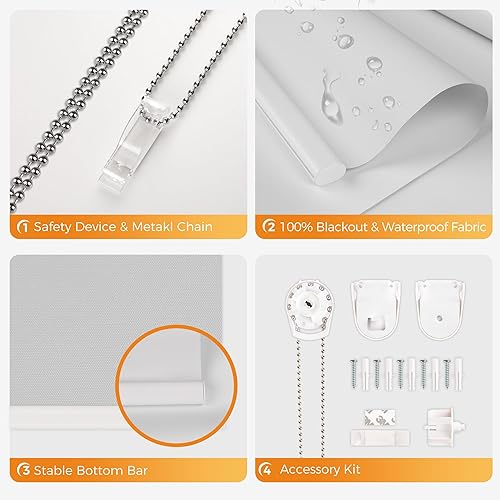 1 Safety Device & Metakl Chain

2 100% Blackout & Waterproof Fabric

3 Stable Bottom Bar

4 Accessory Kit